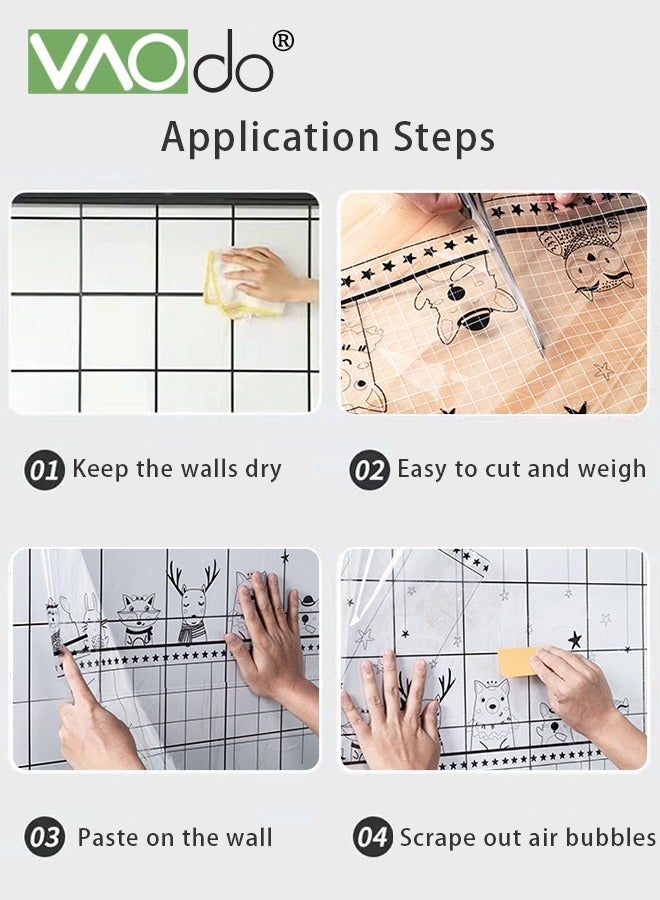 VAOdo®

Application Steps

01 Keep the walls dry

02 Easy to cut and weigh

03 Paste on the wall

04 Scrape out air bubbles