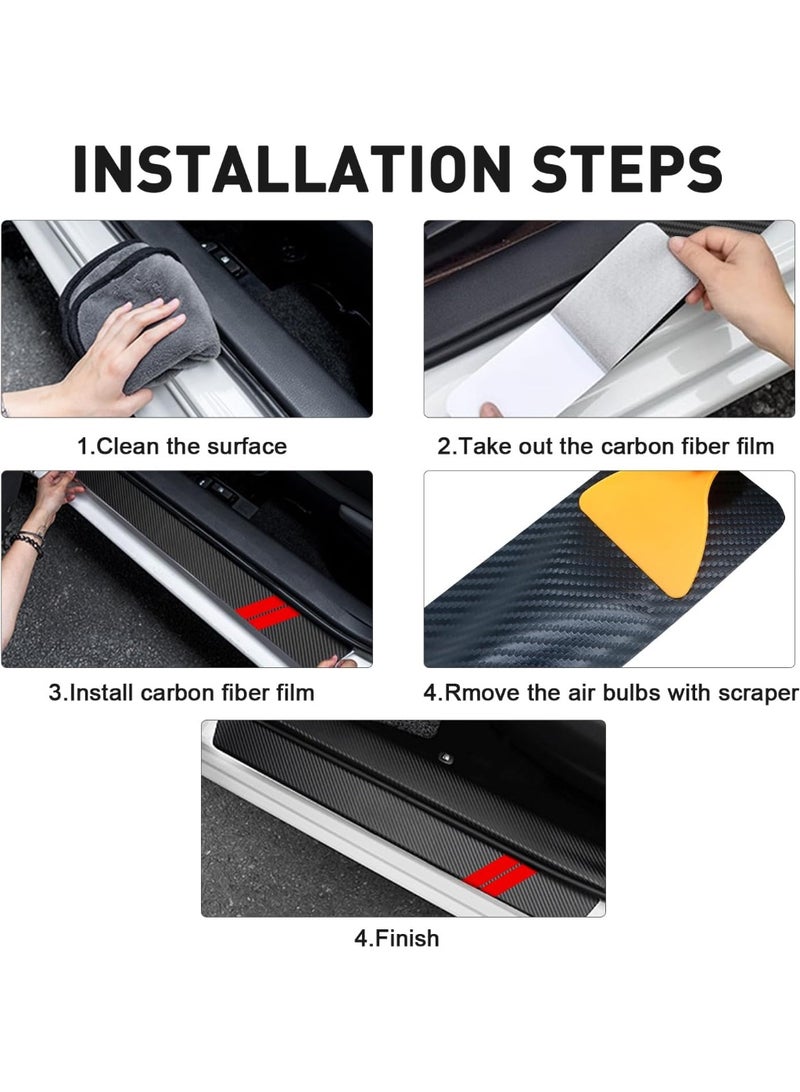 INSTALLATION STEPS

1.Clean the surface

2.Take out the carbon fiber film

3.Install carbon fiber film

4.Rmove the air bulbs with scraper

4.Finish