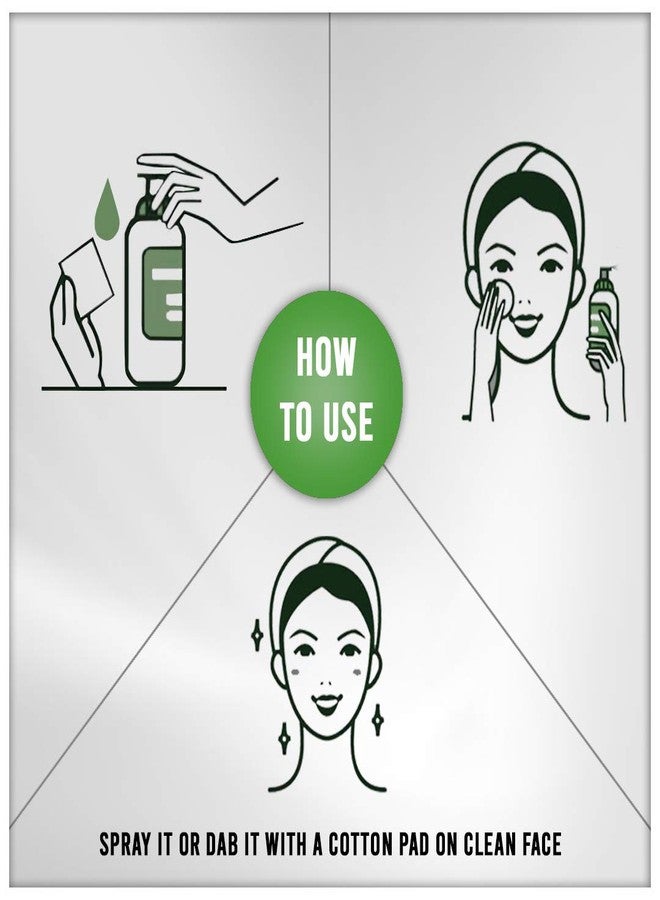 HOW TO USE

SPRAY IT OR DAB IT WITH A COTTON PAD ON CLEAN FACE