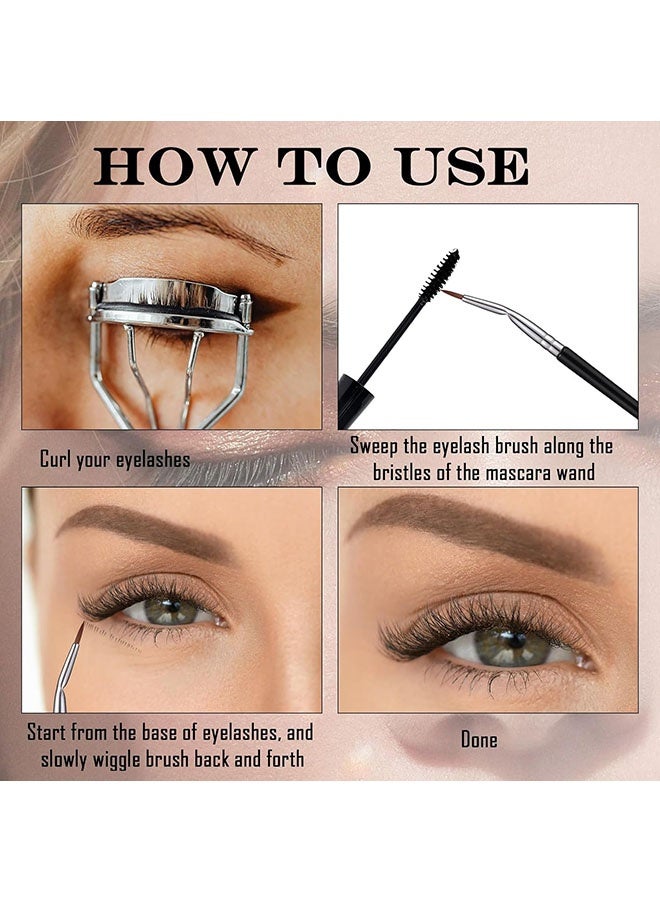 HOW TO USE

Curl your eyelashes

Sweep the eyelash brush along the bristles of the mascara wand

Start from the base of eyelashes, and slowly wiggle brush back and forth

Done