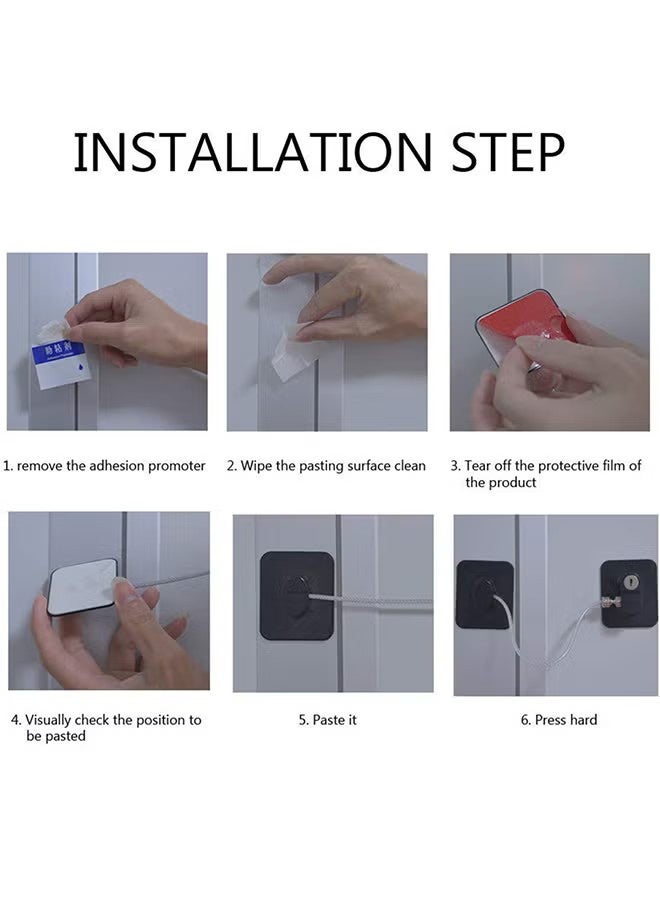 INSTALLATION STEP

助粘剂

1. remove the adhesion promoter

2. Wipe the pasting surface clean

3. Tear off the protective film of the product

4. Visually check the position to be pasted

5. Paste it

6. Press hard