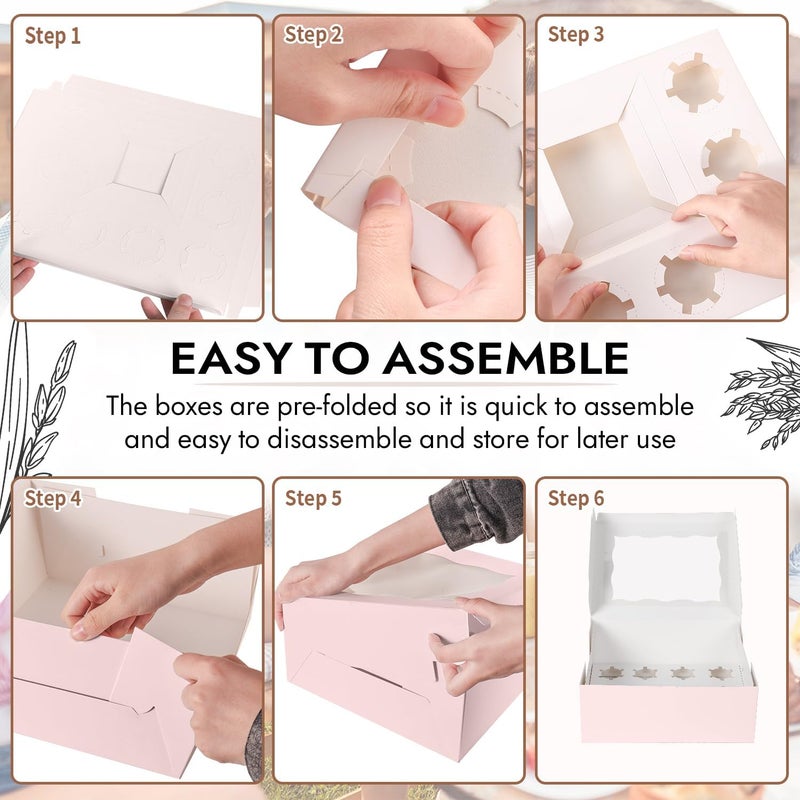 Step 1

Step 2

Step 3

EASY TO ASSEMBLE

The boxes are pre-folded so it is quick to assemble and easy to disassemble and store for later use

Step 4

Step 5

Step 6