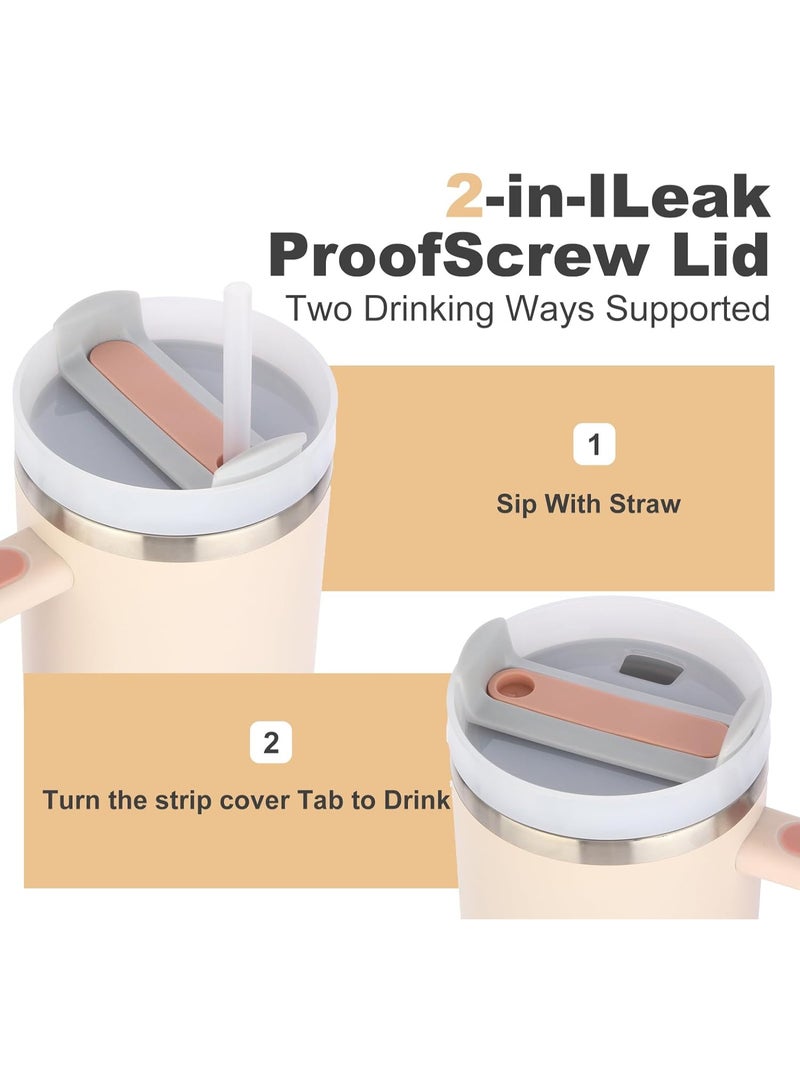 2-in-ILeak ProofScrew Lid
Two Drinking Ways Supported

1

Sip With Straw

2

Turn the strip cover Tab to Drink