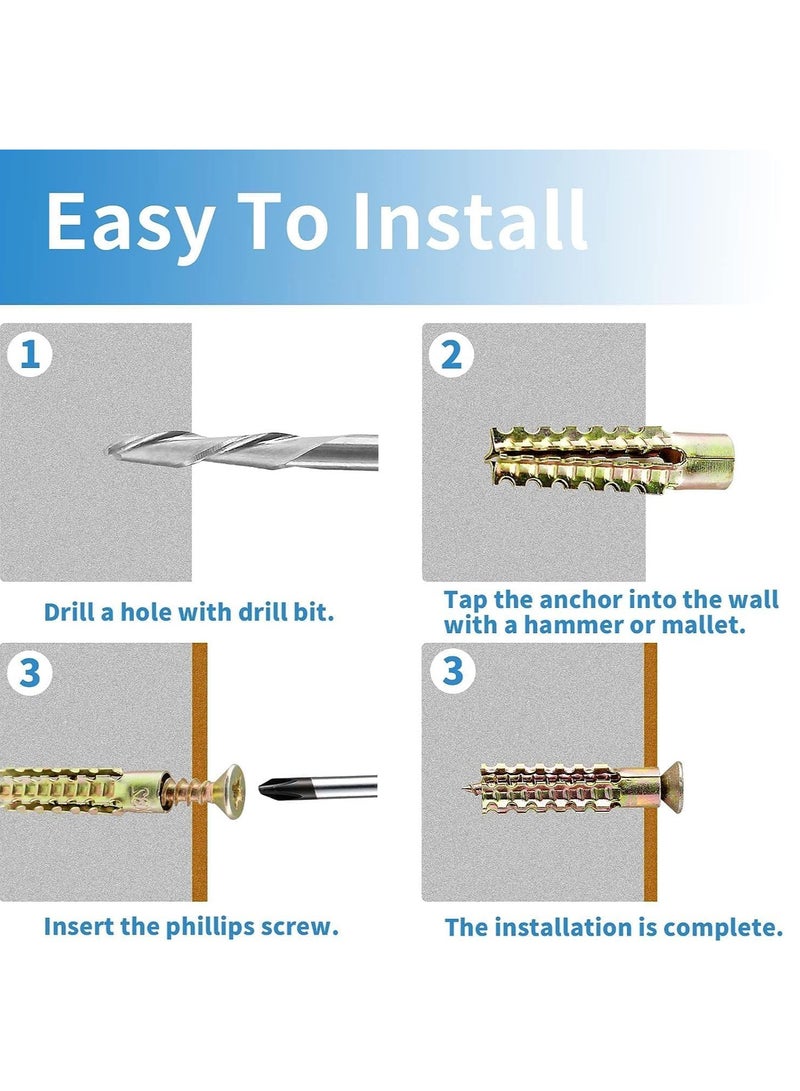 Easy To Install

1

Drill a hole with drill bit.

2

Tap the anchor into the wall with a hammer or mallet.

3

Insert the phillips screw.

3

The installation is complete.