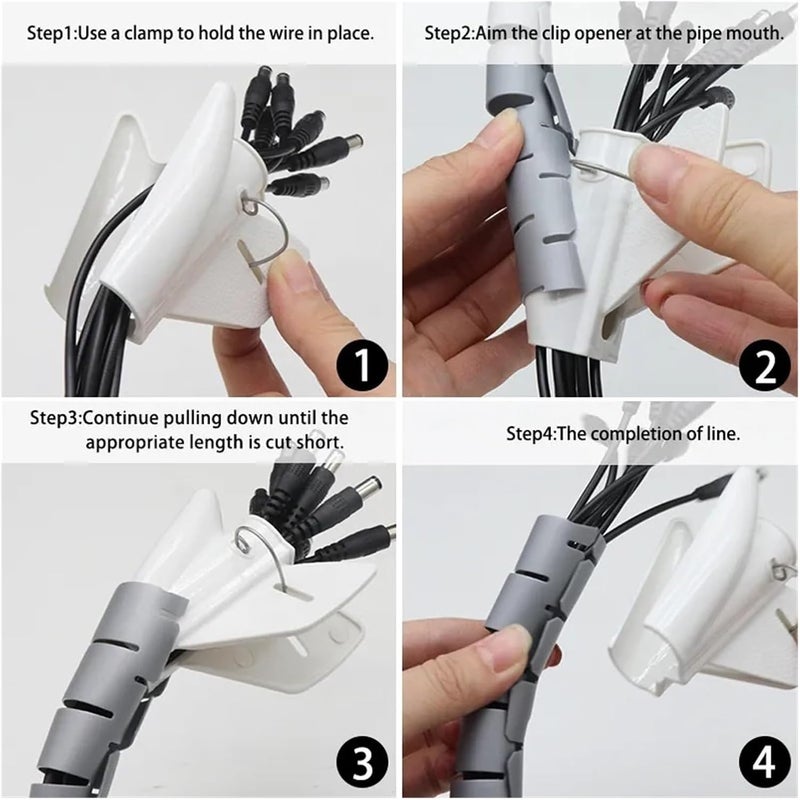 Step1:Use a clamp to hold the wire in place.

1

Step2:Aim the clip opener at the pipe mouth.

2

Step3:Continue pulling down until the appropriate length is cut short.

3

Step4:The completion of line.

4