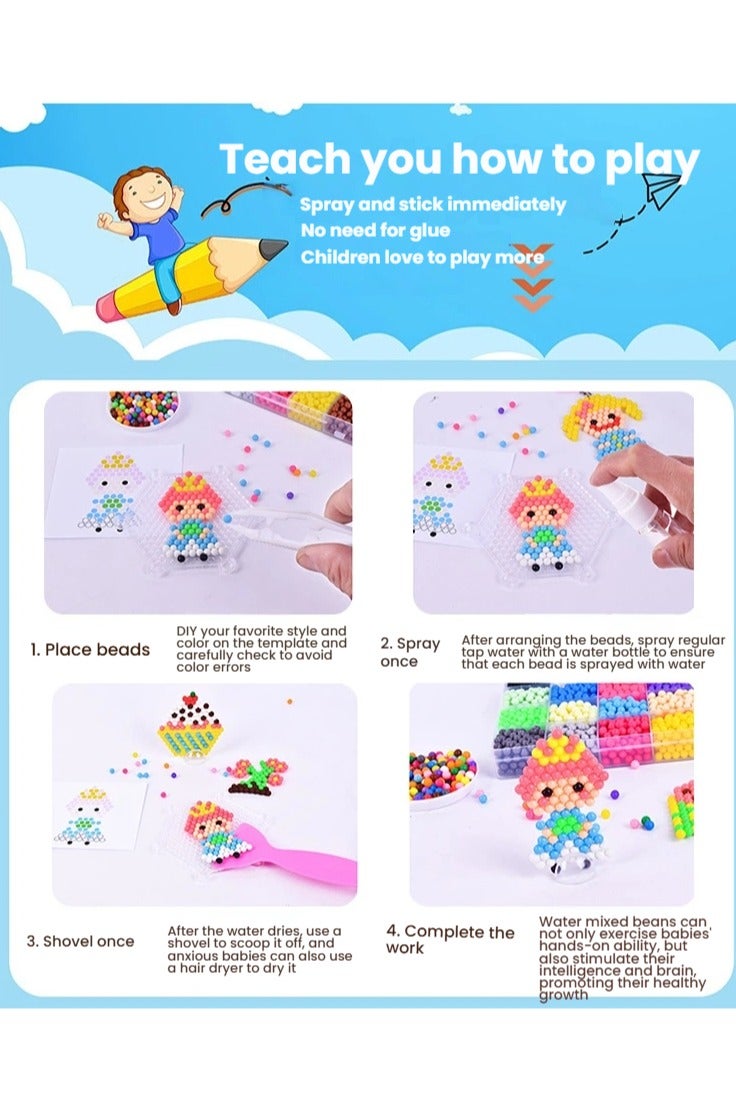 Teach you how to play

Spray and stick immediately
No need for glue
Children love to play more

1. Place beads

DIY your favorite style and color on the template and carefully check to avoid color errors

2. Spray once

After arranging the beads, spray regular tap water with a water bottle to ensure that each bead is sprayed with water

3. Shovel once

After the water dries, use a shovel to scoop it off, and anxious babies can also use a hair dryer to dry it

4. Complete the work

Water mixed beans can not only exercise babies' hands-on ability, but also stimulate their intelligence and brain, promoting their healthy growth