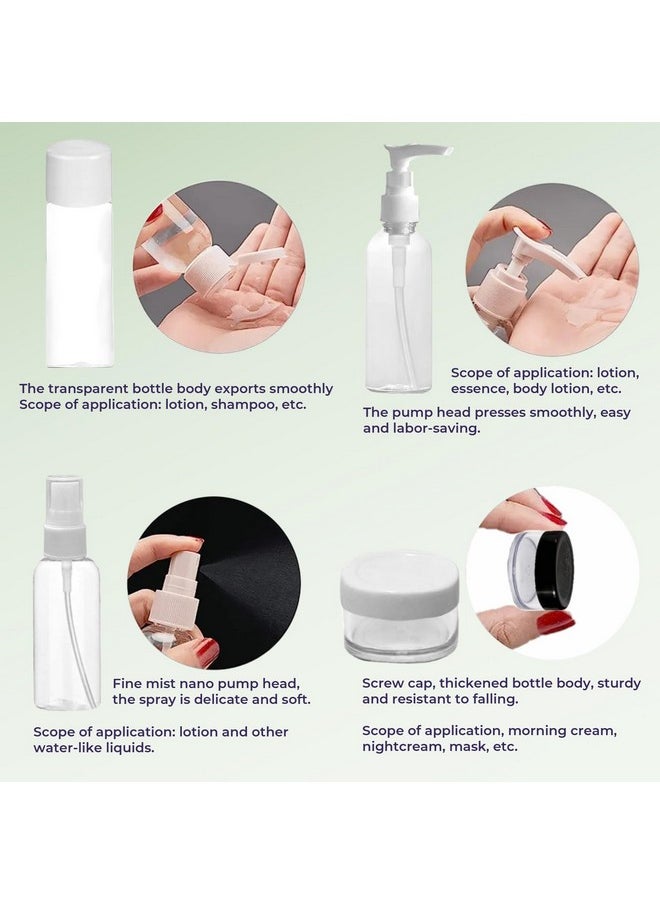 The transparent bottle body exports smoothly
Scope of application: lotion, shampoo, etc.

Scope of application: lotion, essence, body lotion, etc.

The pump head presses smoothly, easy and labor-saving.

Fine mist nano pump head, the spray is delicate and soft.

Scope of application: lotion and other water-like liquids.

Screw cap, thickened bottle body, sturdy and resistant to falling.

Scope of application, morning cream, nightcream, mask, etc.