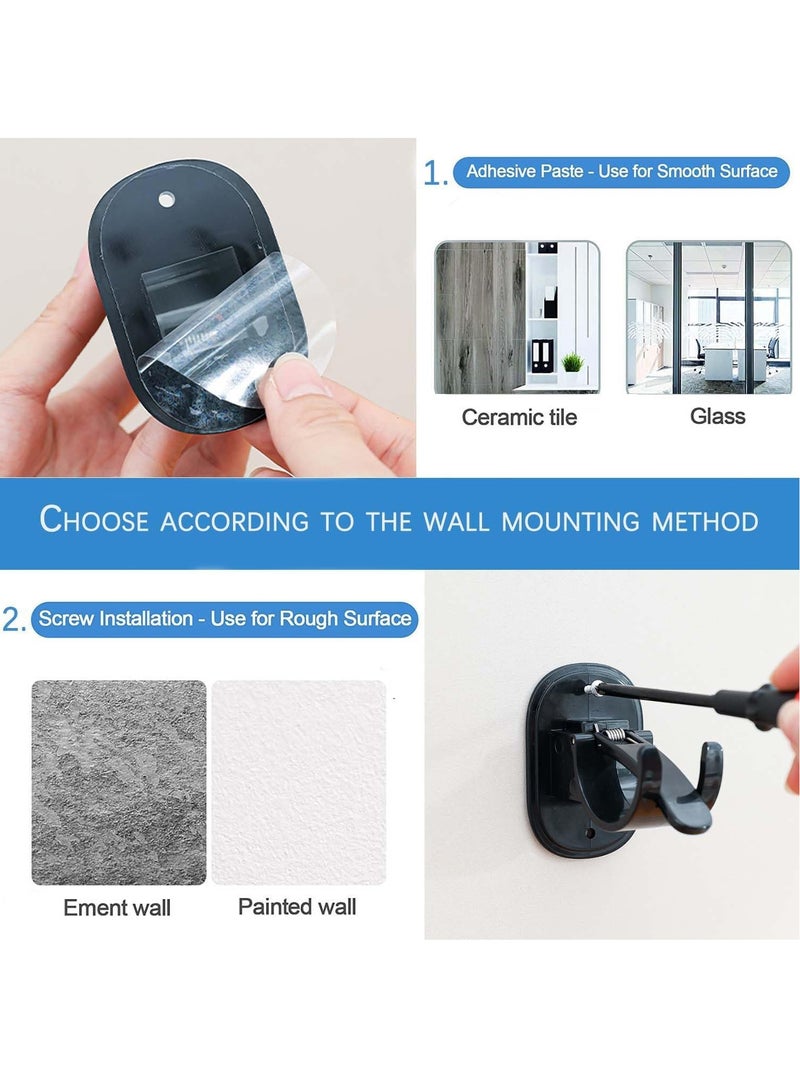 1. Adhesive Paste - Use for Smooth Surface

Ceramic tile

Glass

CHOOSE ACCORDING TO THE WALL MOUNTING METHOD

2. Screw Installation - Use for Rough Surface

Ement wall

Painted wall