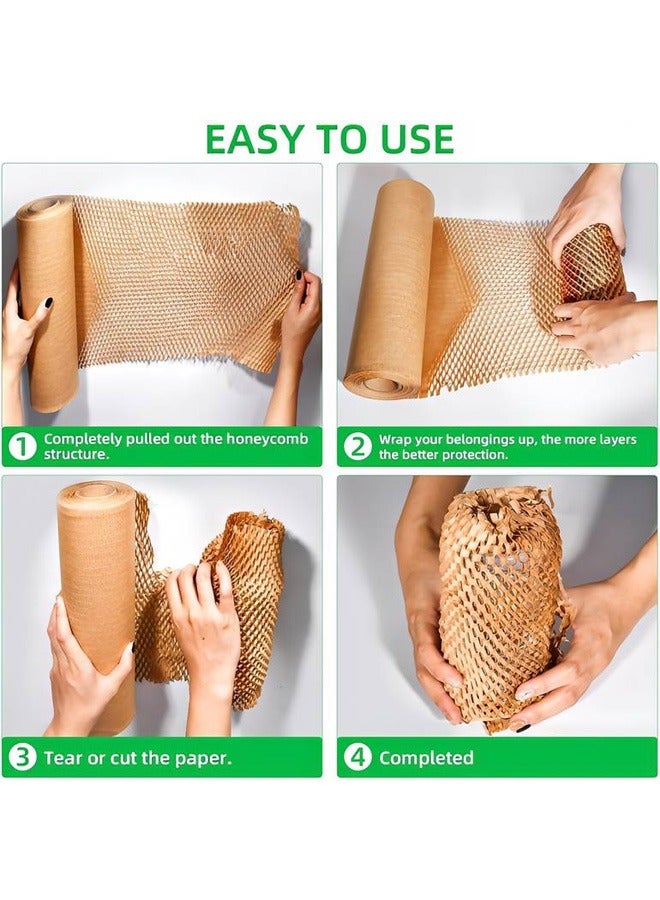 EASY TO USE

1 Completely pulled out the honeycomb structure.

2 Wrap your belongings up, the more layers the better protection.

3 Tear or cut the paper.

4 Completed