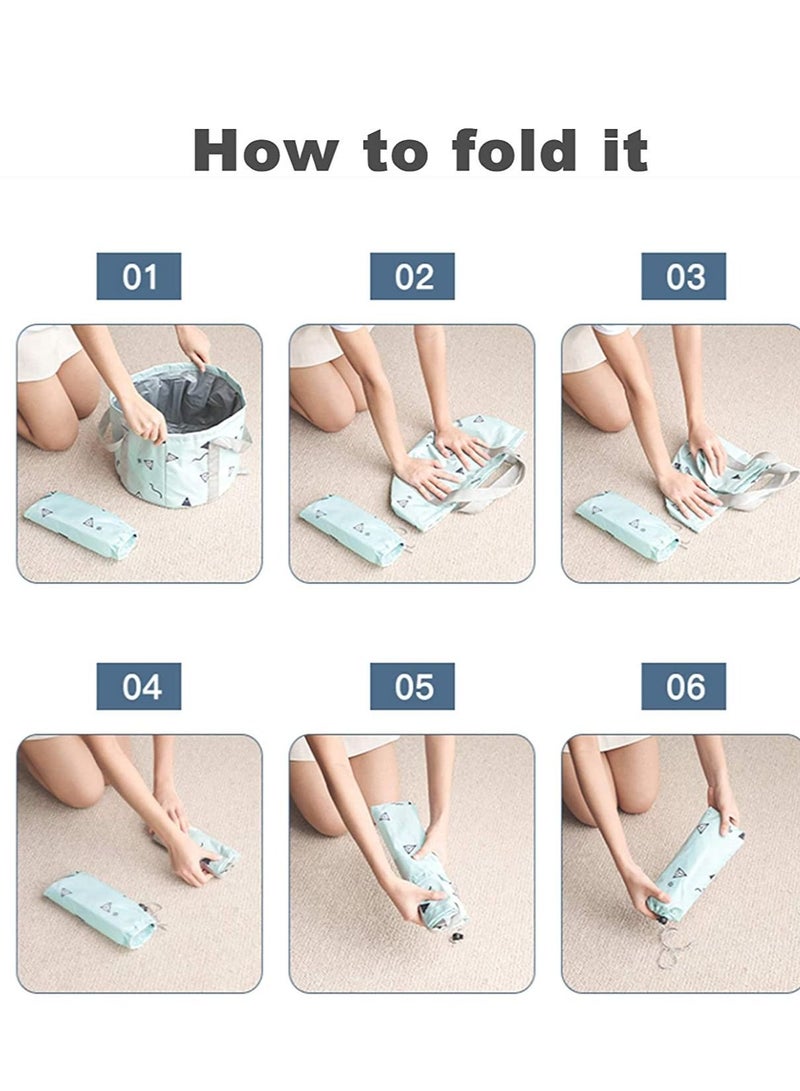 How to fold it

01

02

03

04

05

06