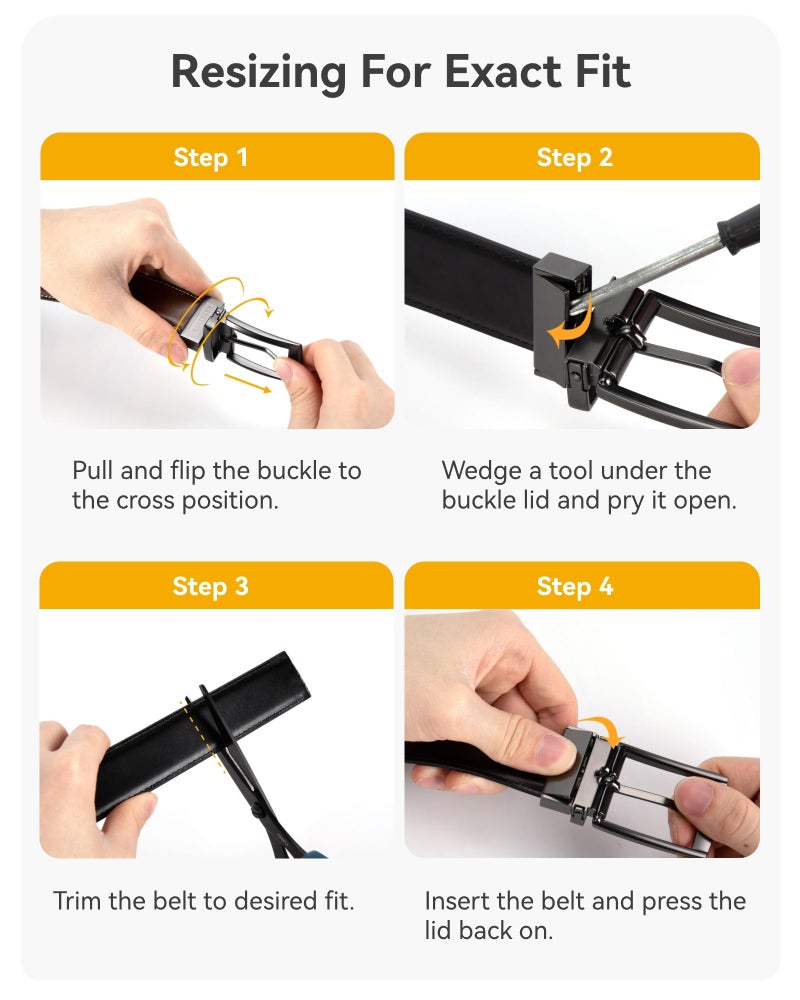 Resizing For Exact Fit

Step 1

Pull and flip the buckle to the cross position.

Step 2

Wedge a tool under the buckle lid and pry it open.

Step 3

Trim the belt to desired fit.

Step 4

Insert the belt and press the lid back on.