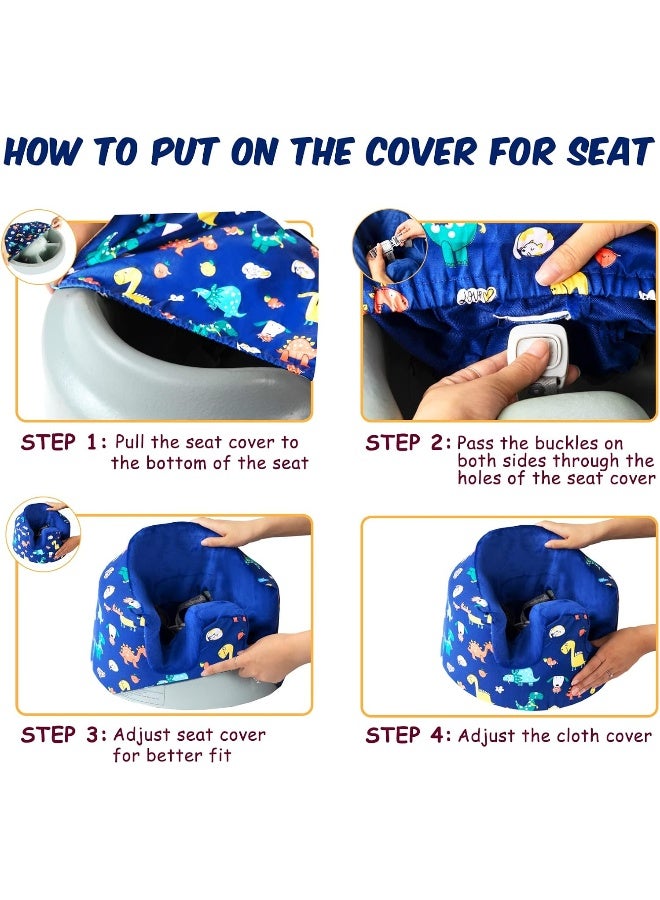 HOW TO PUT ON THE COVER FOR SEAT

STEP 1: Pull the seat cover to the bottom of the seat

STEP 2: Pass the buckles on both sides through the holes of the seat cover

STEP 3: Adjust seat cover for better fit

STEP 4: Adjust the cloth cover