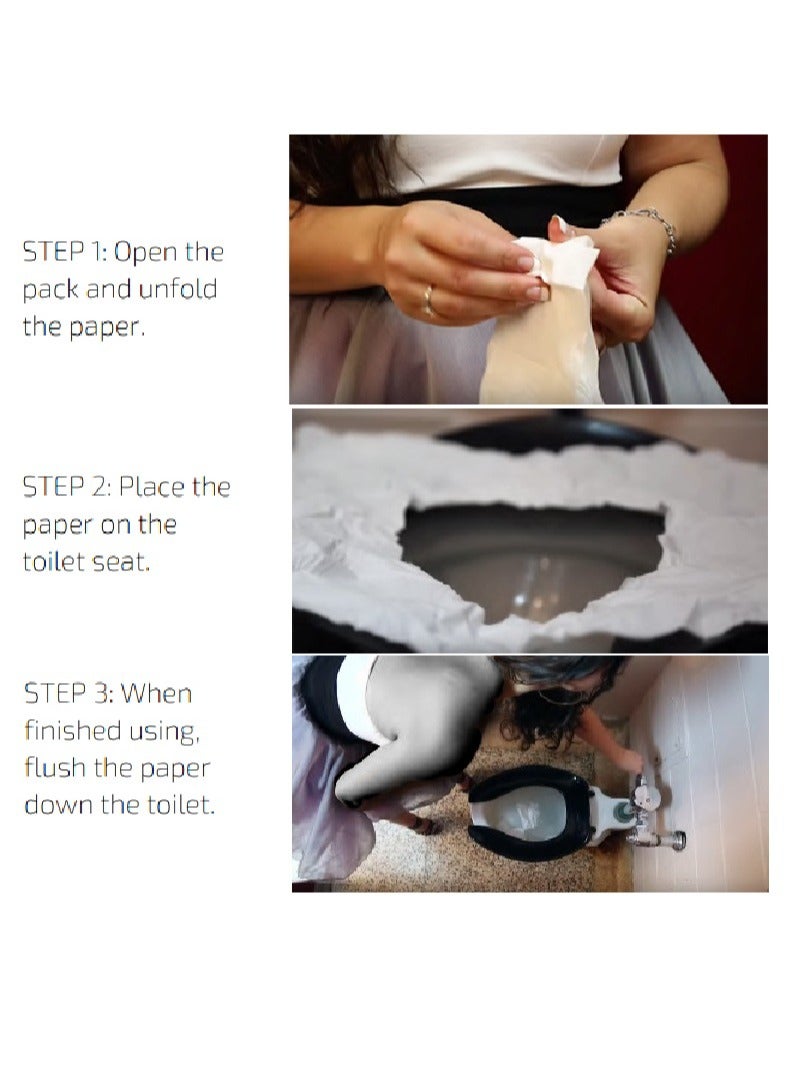 STEP 1: Open the pack and unfold the paper.

STEP 2: Place the paper on the toilet seat.

STEP 3: When finished using, flush the paper down the toilet.