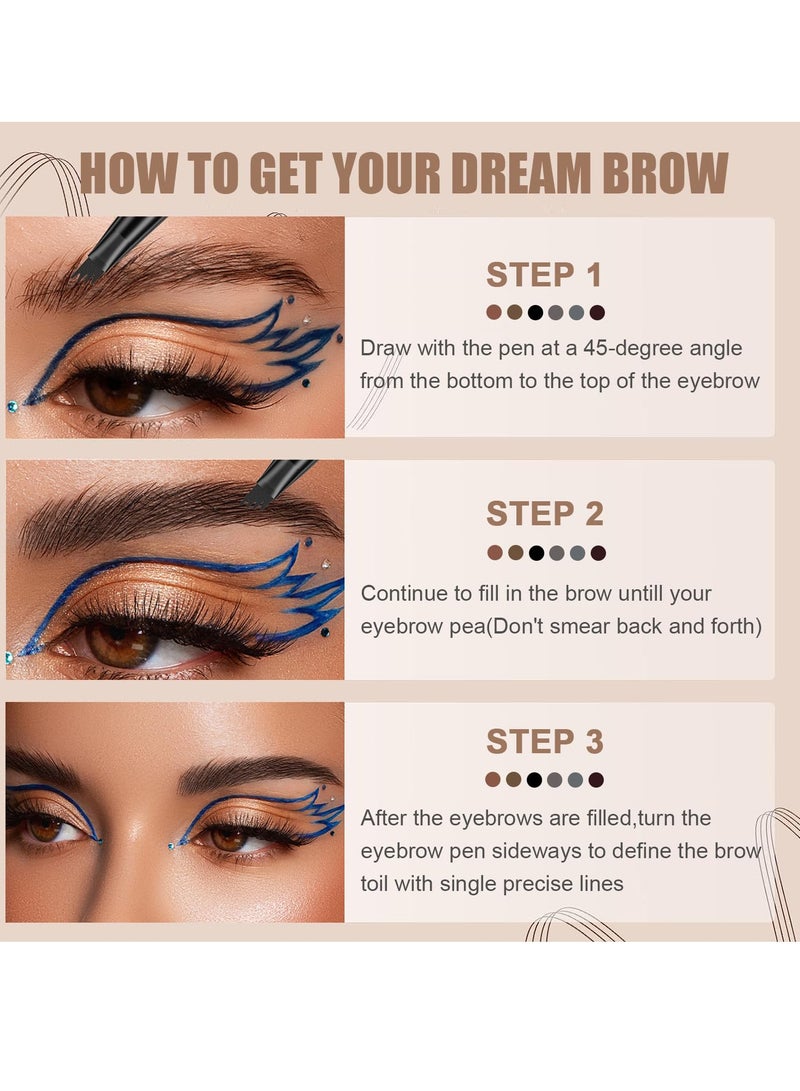 HOW TO GET YOUR DREAM BROW

STEP 1

Draw with the pen at a 45-degree angle from the bottom to the top of the eyebrow

STEP 2

Continue to fill in the brow untill your eyebrow pea(Don't smear back and forth)

STEP 3

After the eyebrows are filled,turn the eyebrow pen sideways to define the brow toil with single precise lines