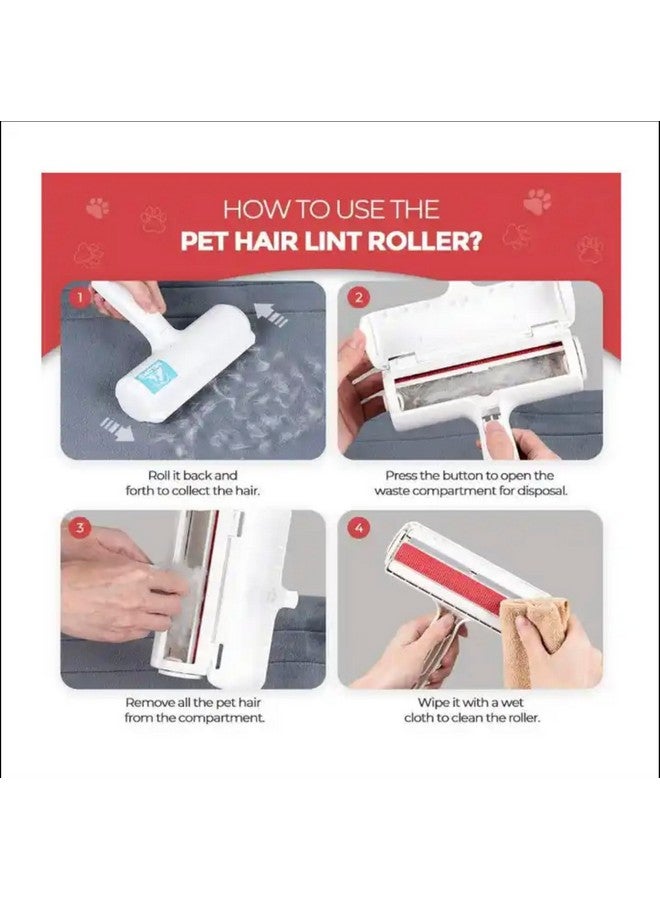 HOW TO USE THE
PET HAIR LINT ROLLER?

1

Roll it back and forth to collect the hair.

2

Press the button to open the waste compartment for disposal.

3

Remove all the pet hair from the compartment.

4

Wipe it with a wet cloth to clean the roller.