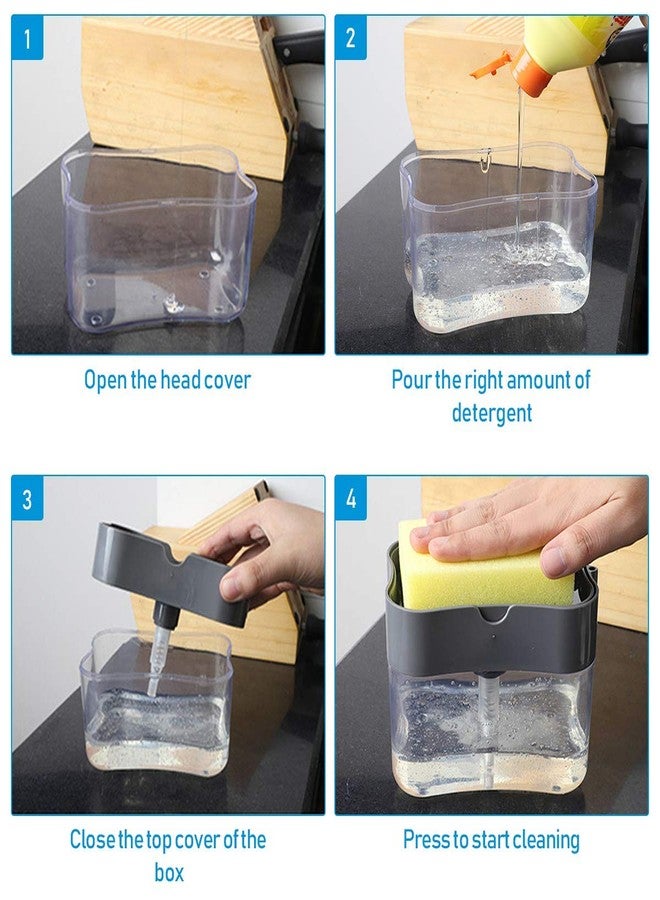 1

Open the head cover

2

Pour the right amount of detergent

3

Close the top cover of the box

4

Press to start cleaning