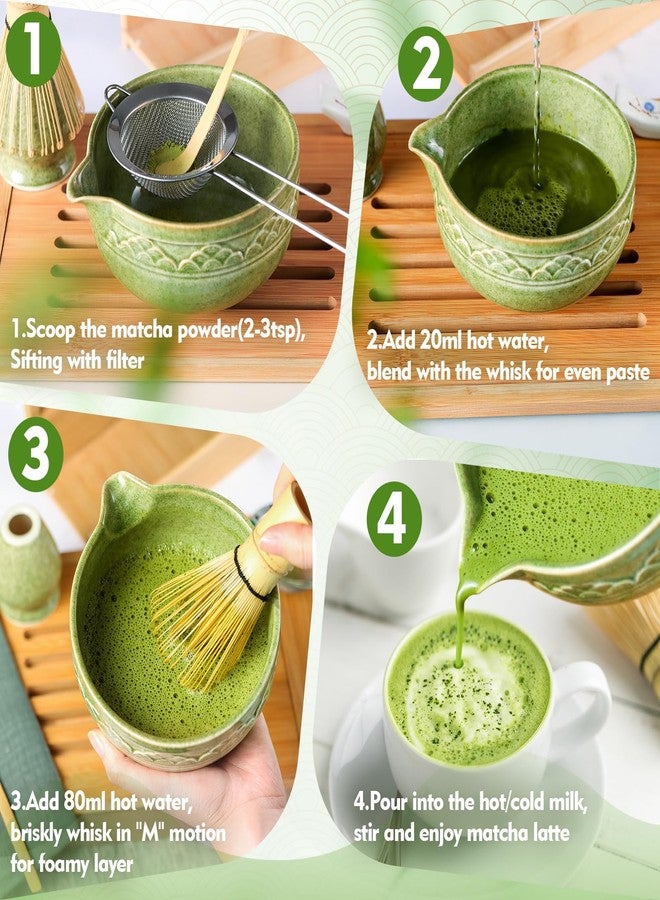 1

1.Scoop the matcha powder(2-3tsp), Sifting with filter

2

2.Add 20ml hot water, blend with the whisk for even paste

3

3.Add 80ml hot water, briskly whisk in "M" motion for foamy layer

4

4.Pour into the hot/cold milk, stir and enjoy matcha latte