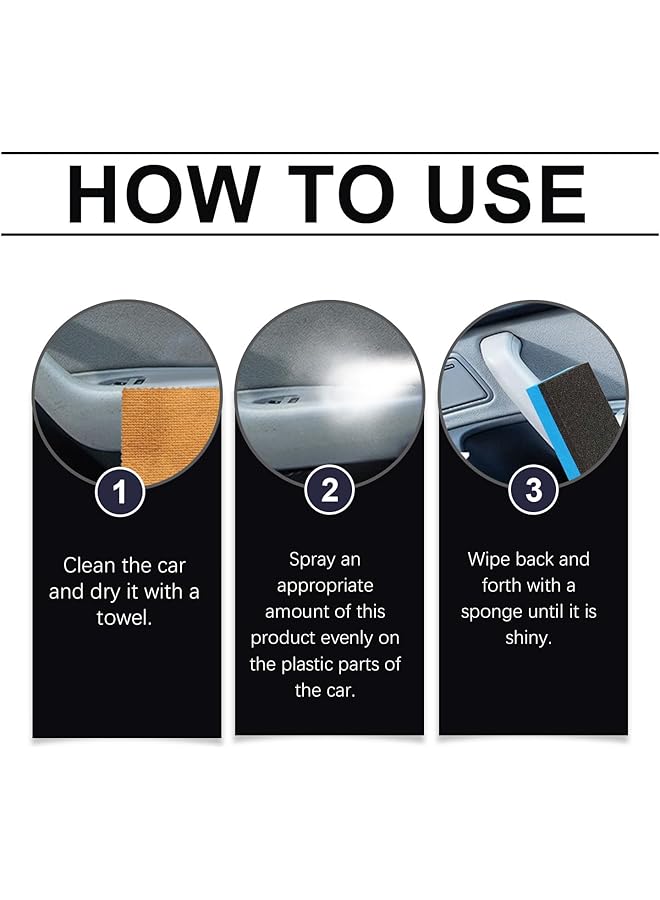 HOW TO USE

1

Clean the car and dry it with a towel.

2

Spray an appropriate amount of this product evenly on the plastic parts of the car.

3

Wipe back and forth with a sponge until it is shiny.