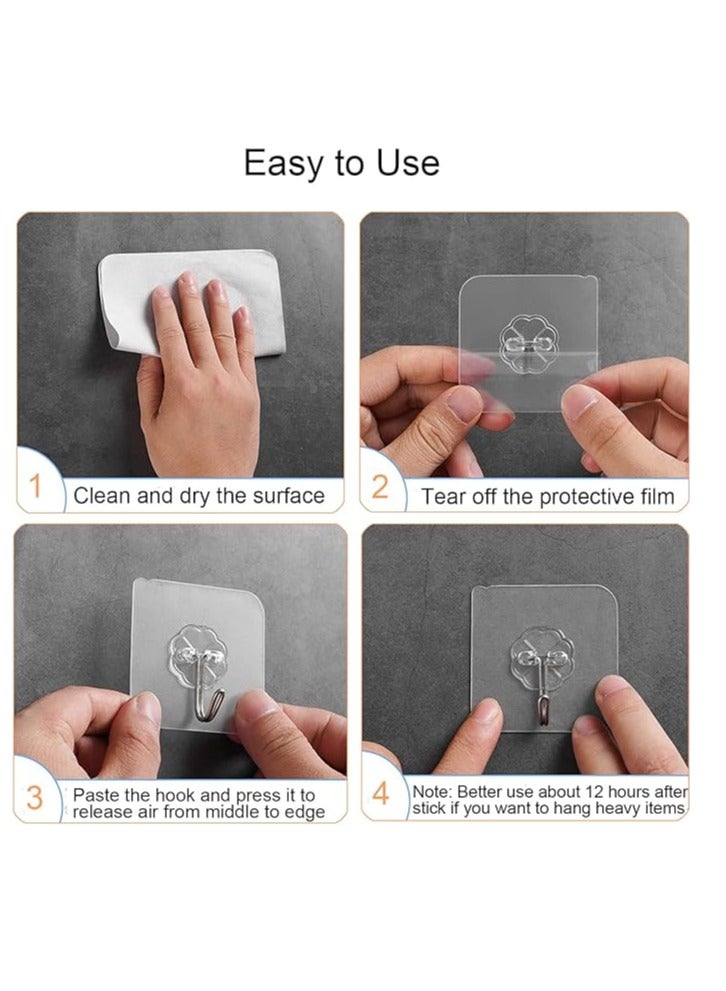 Easy to Use

1 Clean and dry the surface

2 Tear off the protective film

3 Paste the hook and press it to release air from middle to edge

4 Note: Better use about 12 hours after stick if you want to hang heavy items