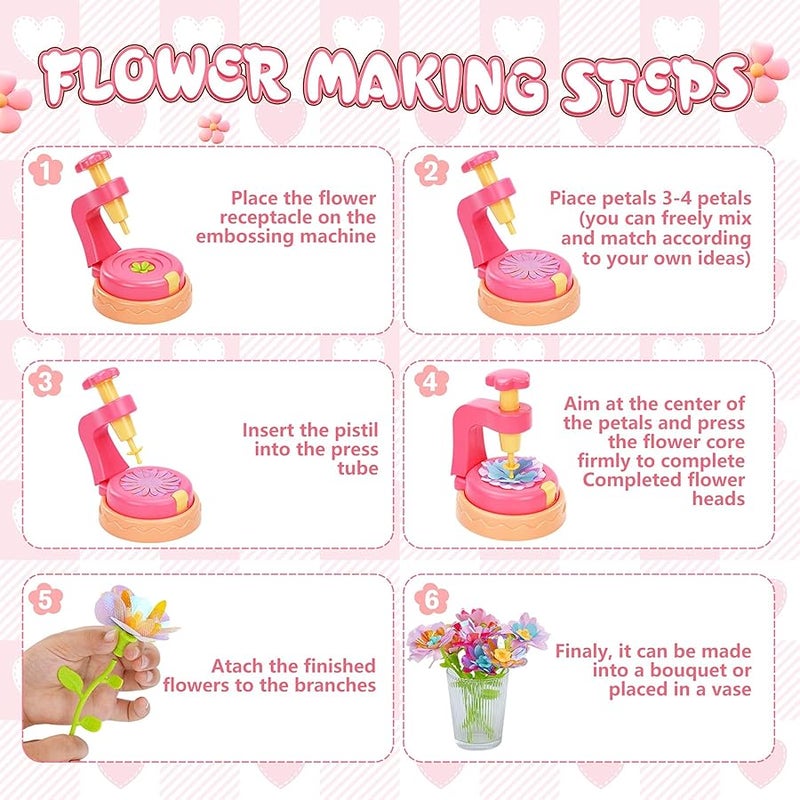 FLOWER MAKING STEPS

1
Place the flower receptacle on the embossing machine

2
Piace petals 3-4 petals (you can freely mix and match according to your own ideas)

3
Insert the pistil into the press tube

4
Aim at the center of the petals and press the flower core firmly to complete Completed flower heads

5
Atach the finished flowers to the branches

6
Finaly, it can be made into a bouquet or placed in a vase