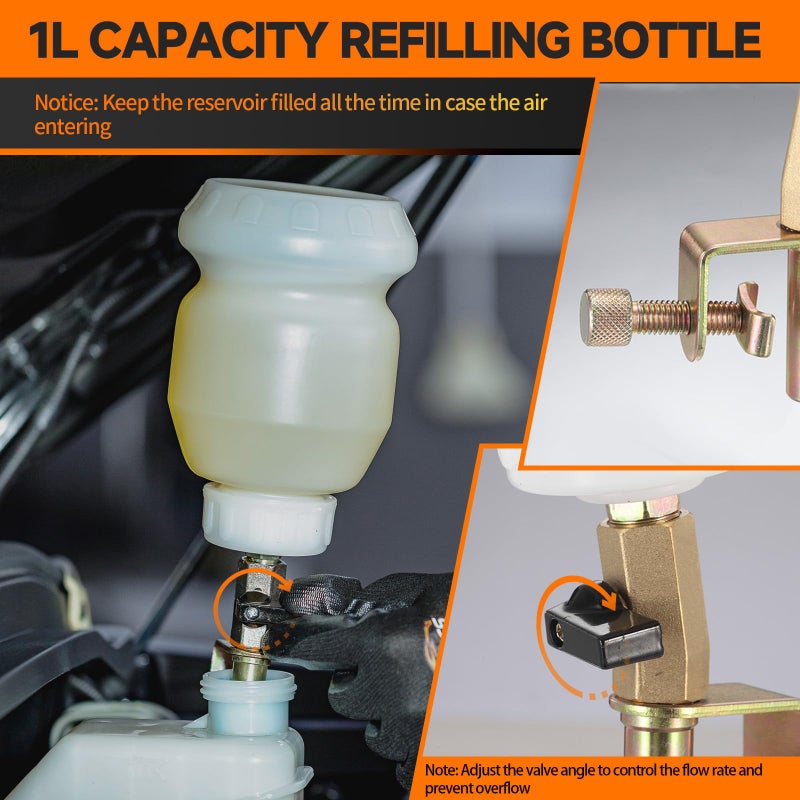 1L CAPACITY REFILLING BOTTLE

Notice: Keep the reservoir filled all the time in case the air entering

Note: Adjust the valve angle to control the flow rate and prevent overflow