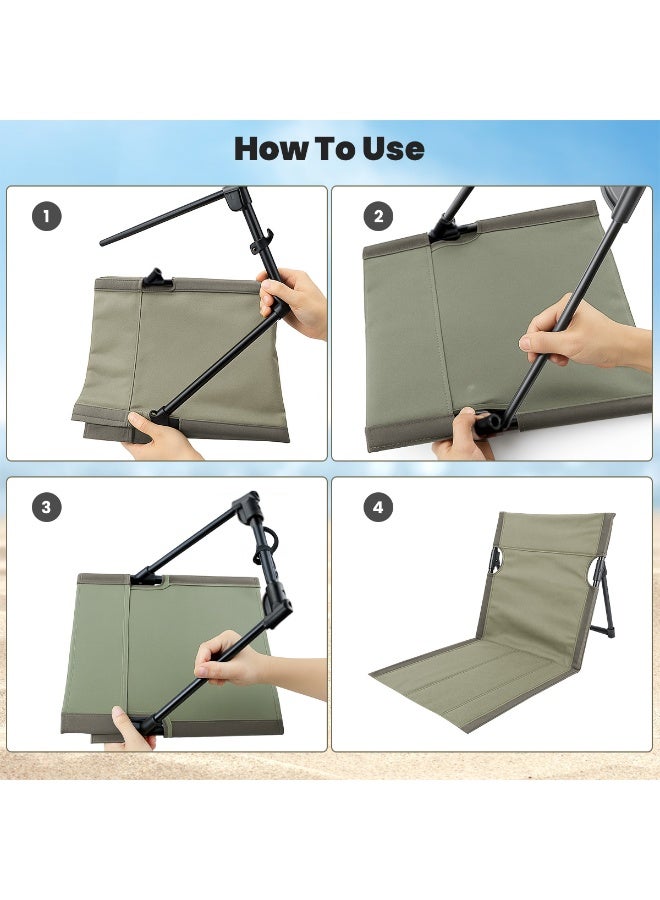 How To Use

1

2

3

4