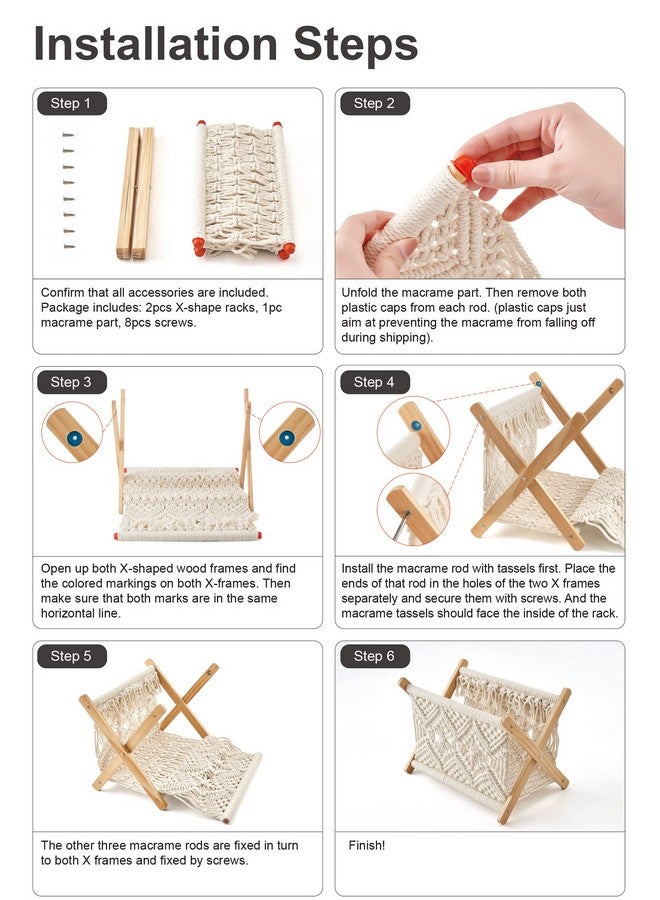 Installation Steps

Step 1

Confirm that all accessories are included. Package includes: 2pcs X-shape racks, 1pc macrame part, 8pcs screws.

Step 2

Unfold the macrame part. Then remove both plastic caps from each rod. (plastic caps just aim at preventing the macrame from falling off during shipping).

Step 3

Open up both X-shaped wood frames and find the colored markings on both X-frames. Then make sure that both marks are in the same horizontal line.

Step 4

Install the macrame rod with tassels first. Place the ends of that rod in the holes of the two X frames separately and secure them with screws. And the macrame tassels should face the inside of the rack.

Step 5

The other three macrame rods are fixed in turn to both X frames and fixed by screws.

Step 6

Finish!