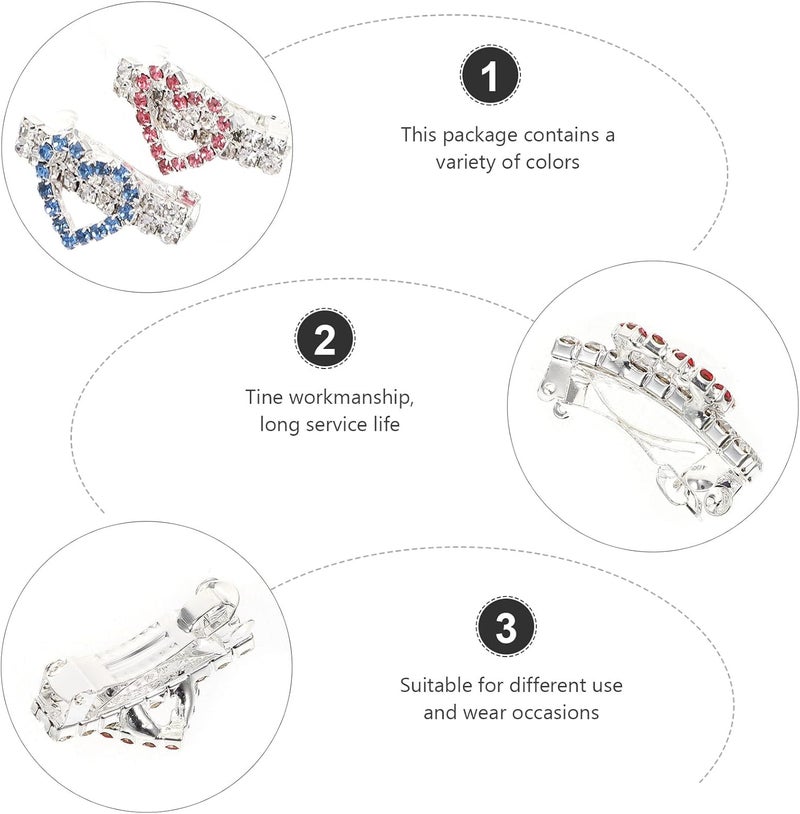 1

This package contains a variety of colors

2

Tine workmanship, long service life

3

Suitable for different use and wear occasions