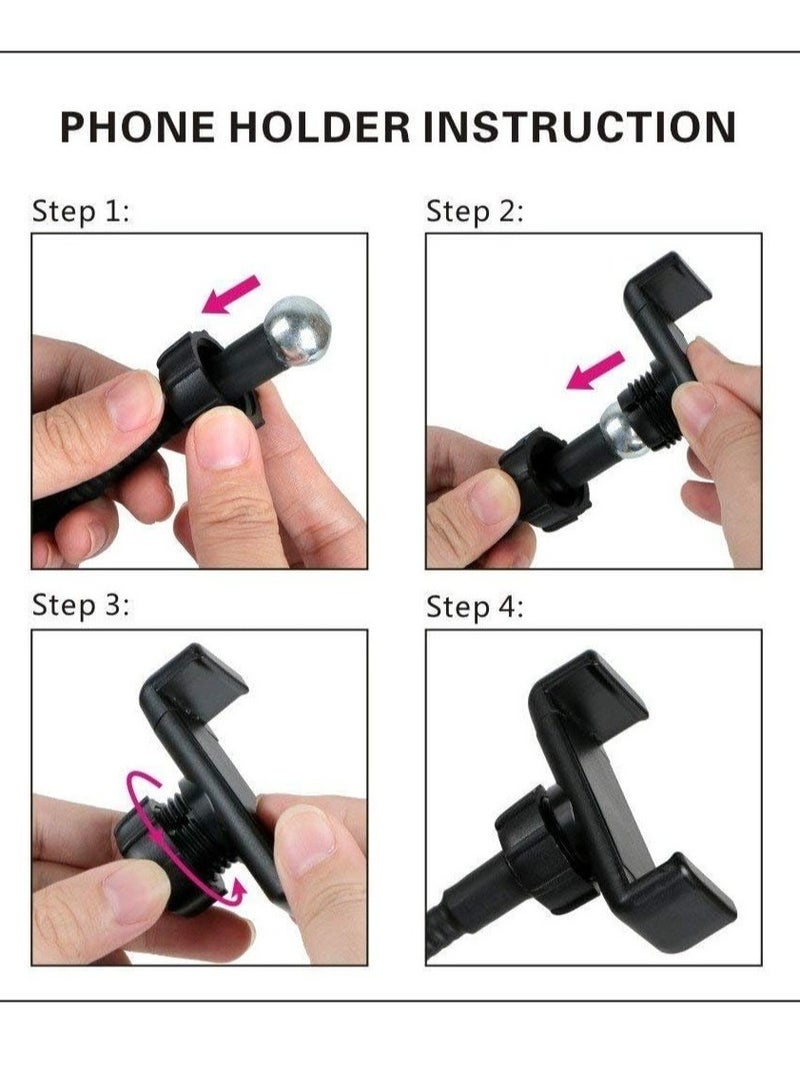 PHONE HOLDER INSTRUCTION

Step 1:

Step 2:

Step 3:

Step 4: