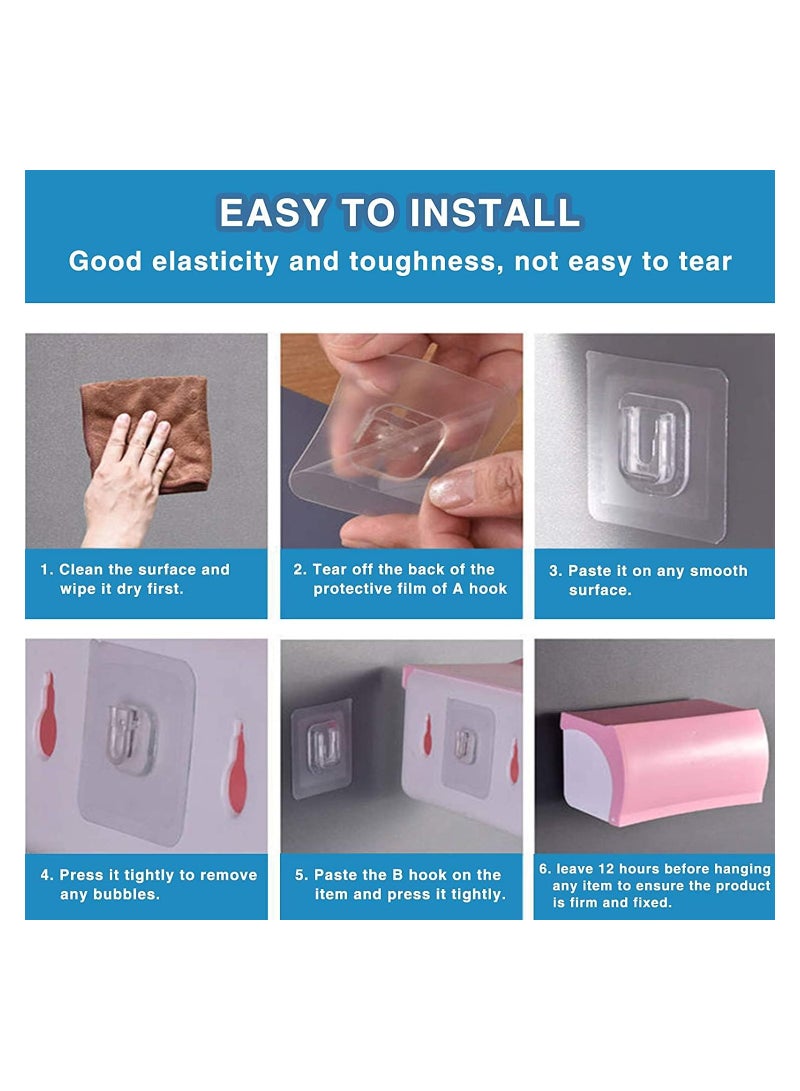 EASY TO INSTALL
Good elasticity and toughness, not easy to tear

1. Clean the surface and wipe it dry first.

2. Tear off the back of the protective film of A hook

3. Paste it on any smooth surface.

4. Press it tightly to remove any bubbles.

5. Paste the B hook on the item and press it tightly.

6. leave 12 hours before hanging any item to ensure the product is firm and fixed.