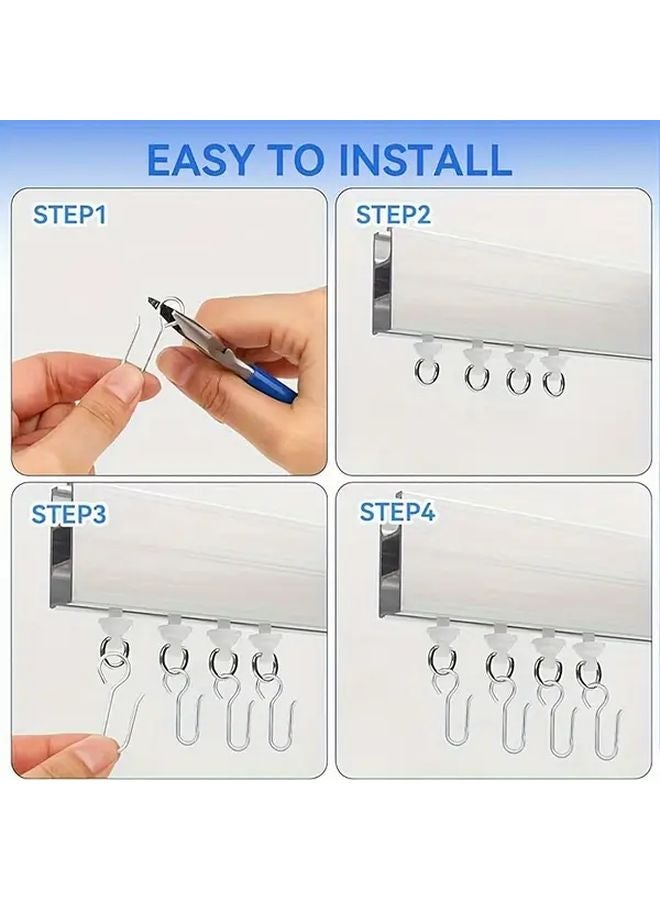 EASY TO INSTALL

STEP1

STEP2

STEP3

STEP4