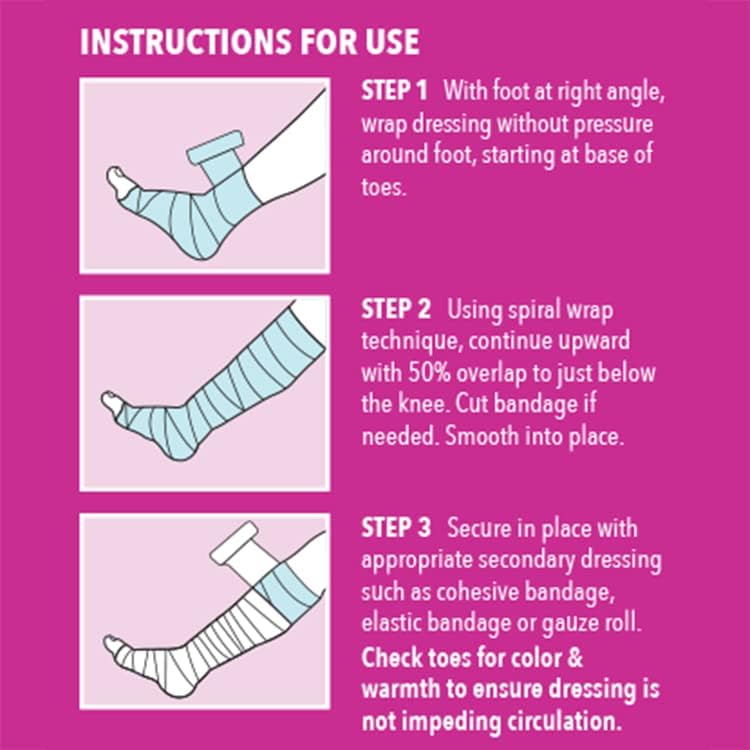 INSTRUCTIONS FOR USE

STEP 1 With foot at right angle, wrap dressing without pressure around foot, starting at base of toes.

STEP 2 Using spiral wrap technique, continue upward with 50% overlap to just below the knee. Cut bandage if needed. Smooth into place.

STEP 3 Secure in place with appropriate secondary dressing such as cohesive bandage, elastic bandage or gauze roll. Check toes for color & warmth to ensure dressing is not impeding circulation.