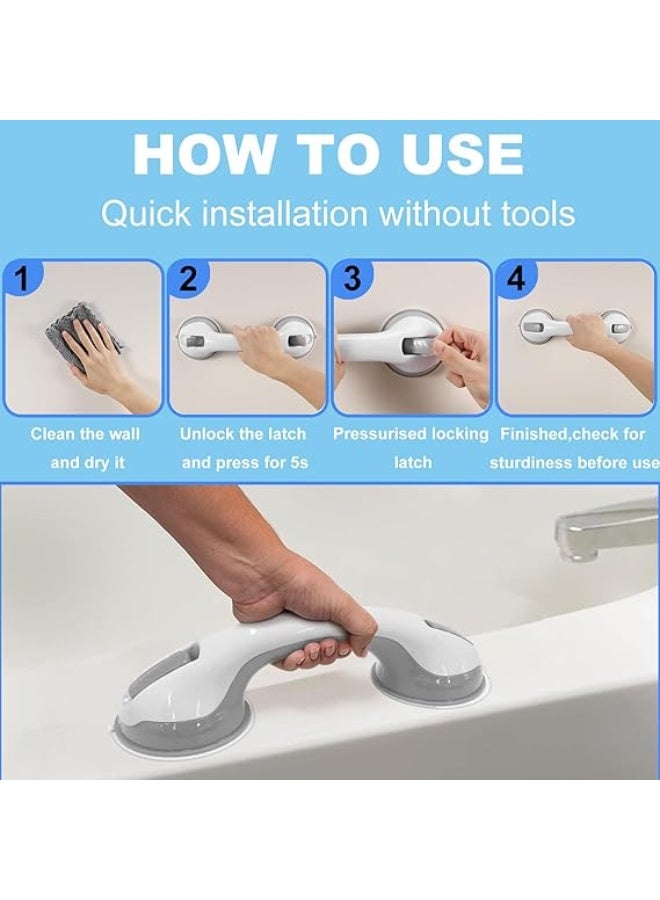 HOW TO USE

Quick installation without tools

1

Clean the wall and dry it

2

Unlock the latch and press for 5s

3

Pressurised locking latch

4

Finished,check for sturdiness before use