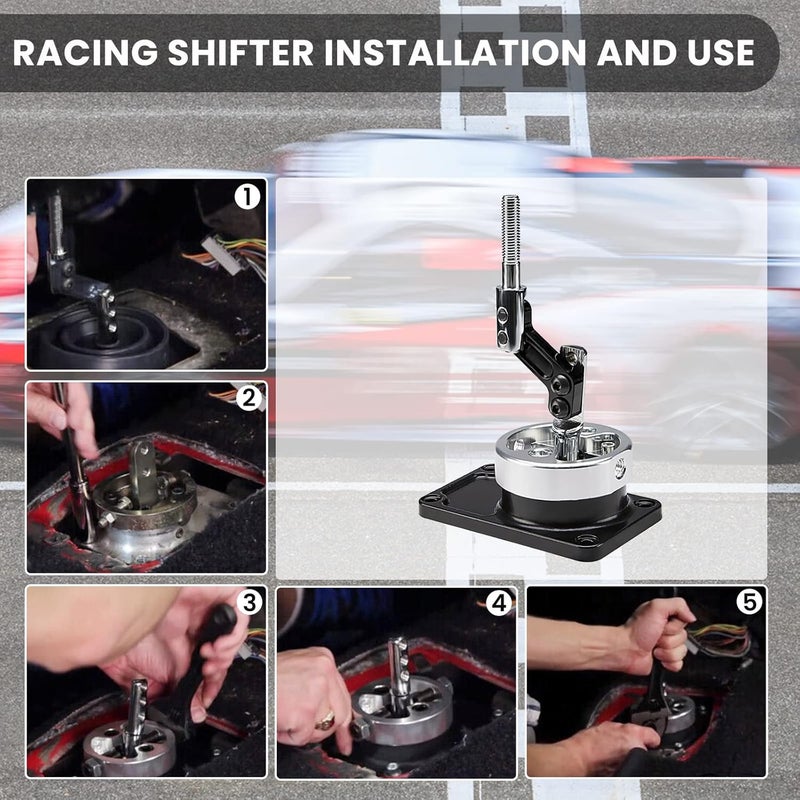 RACING SHIFTER INSTALLATION AND USE

1

2

3

4

5