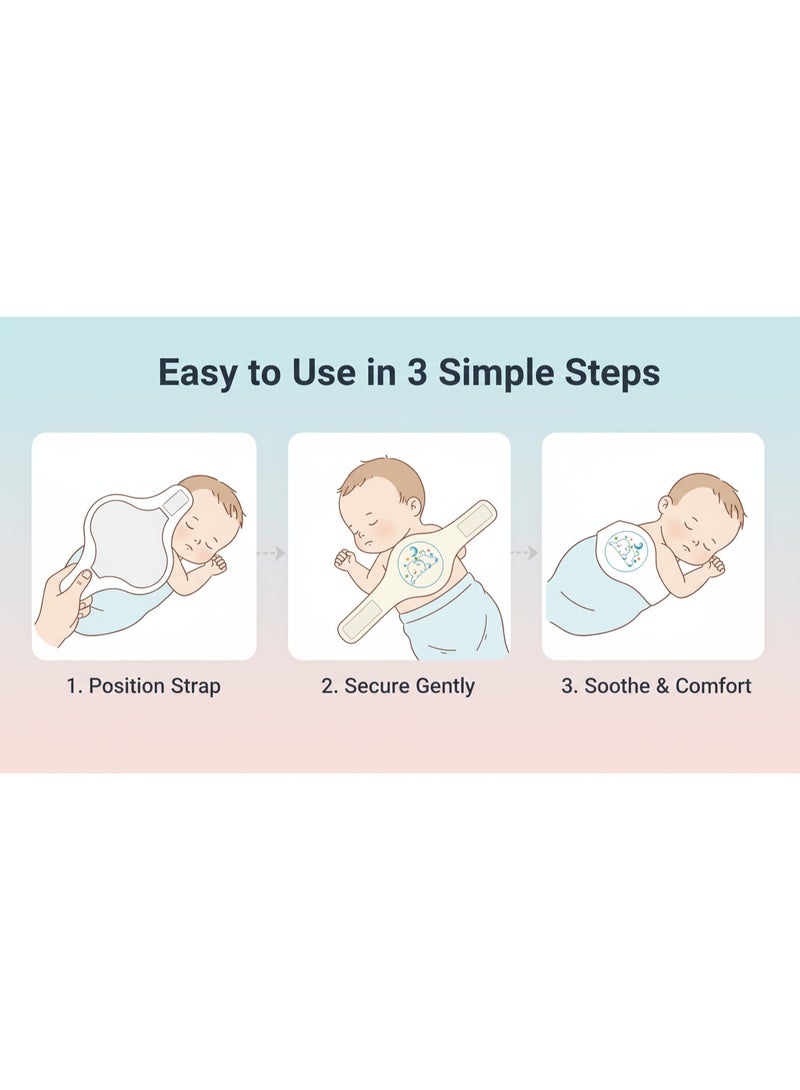 Easy to Use in 3 Simple Steps

1. Position Strap

2. Secure Gently

3. Soothe & Comfort