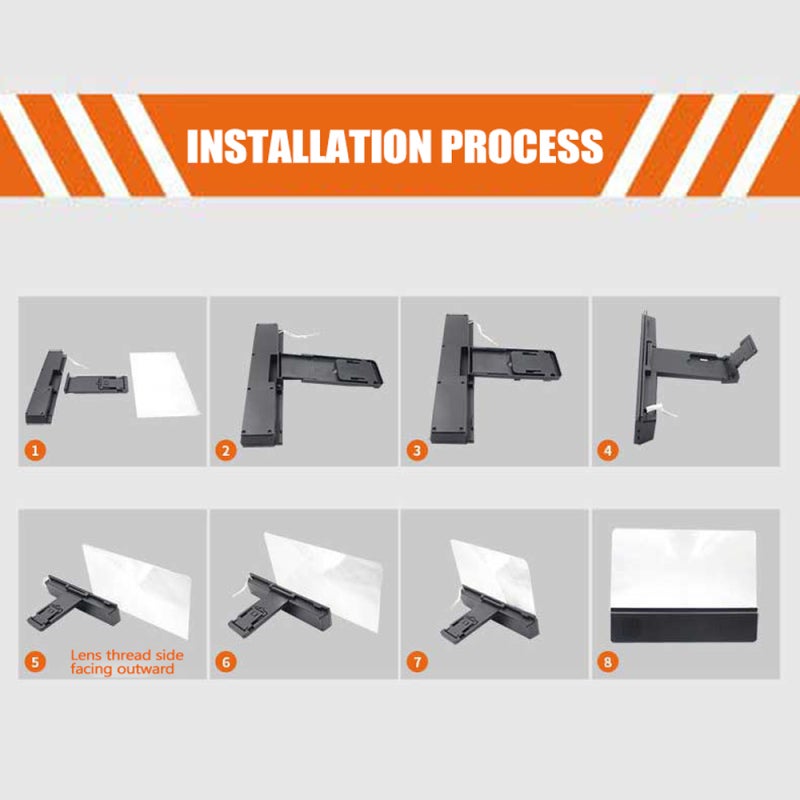 INSTALLATION PROCESS

1

2

3

4

5 Lens thread side facing outward

6

7

8