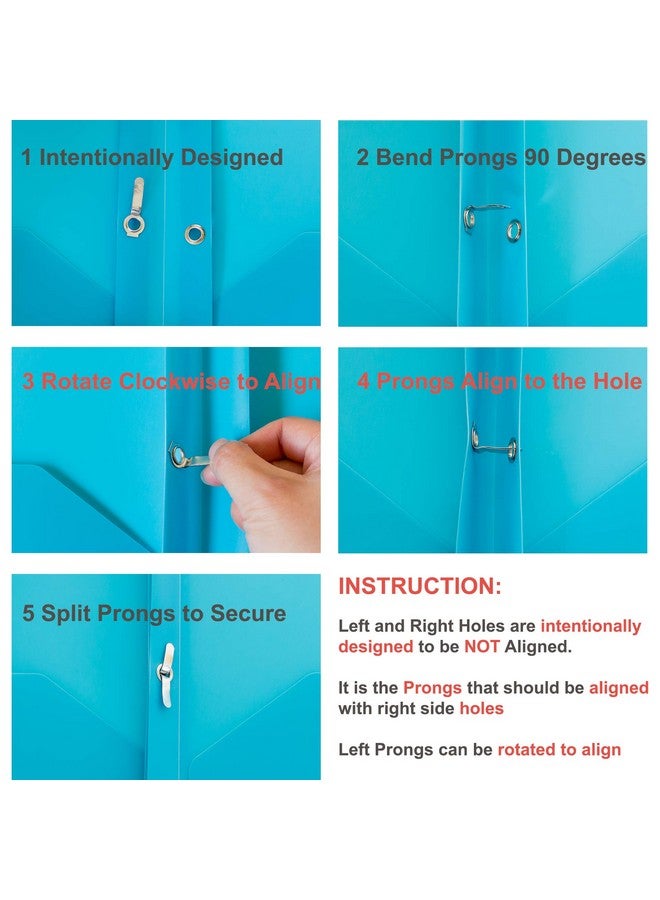 1 Intentionally Designed

2 Bend Prongs 90 Degrees

3 Rotate Clockwise to Align

4 Prongs Align to the Hole

5 Split Prongs to Secure

INSTRUCTION:

Left and Right Holes are intentionally designed to be NOT Aligned.

It is the Prongs that should be aligned with right side holes

Left Prongs can be rotated to align