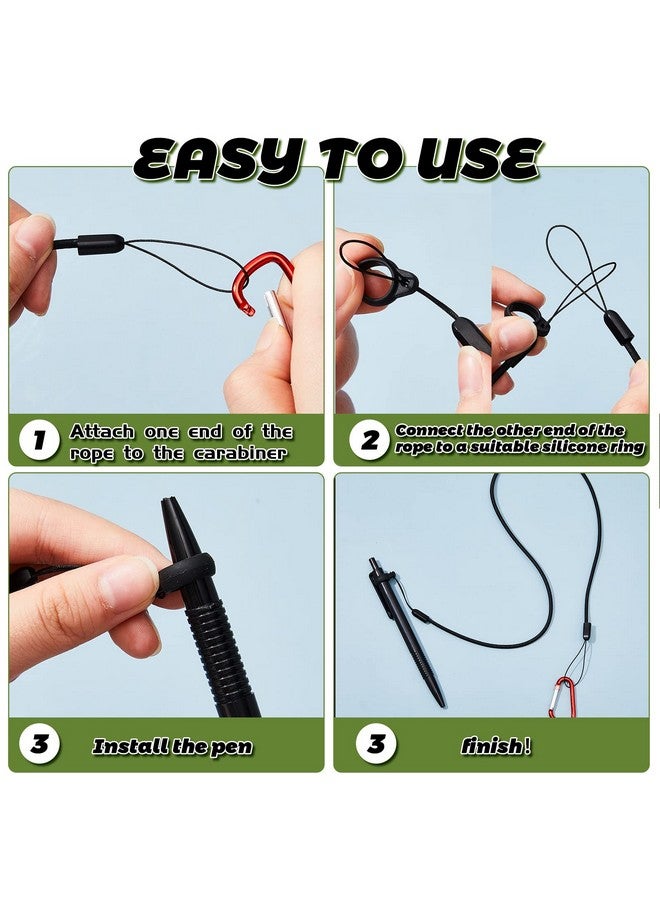 EASY TO USE

1 Attach one end of the rope to the carabiner

2 Connect the other end of the rope to a suitable silicone ring

3 Install the pen

3 finish!