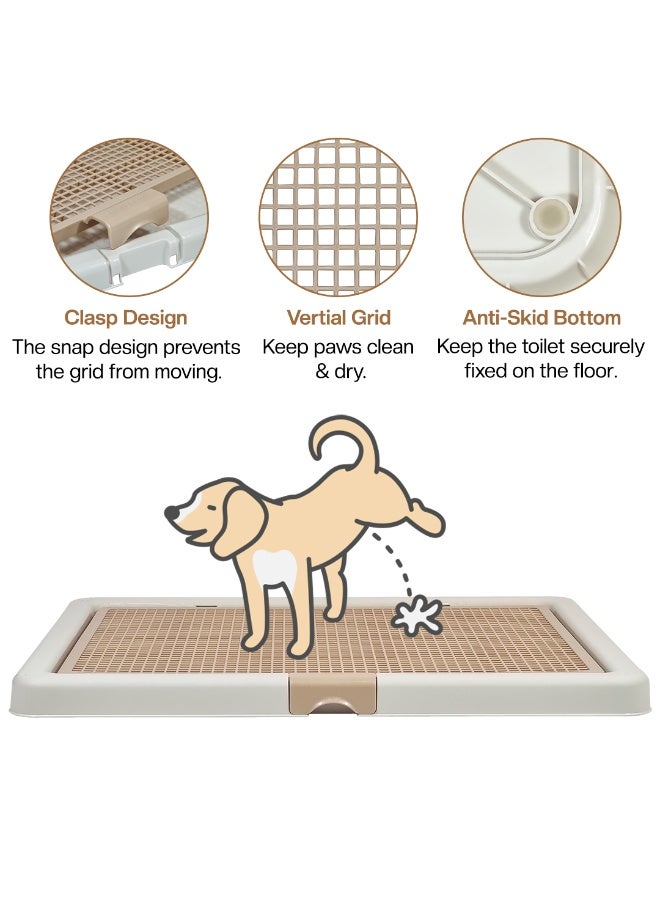 Clasp Design
The snap design prevents the grid from moving.

Vertial Grid
Keep paws clean & dry.

Anti-Skid Bottom
Keep the toilet securely fixed on the floor.