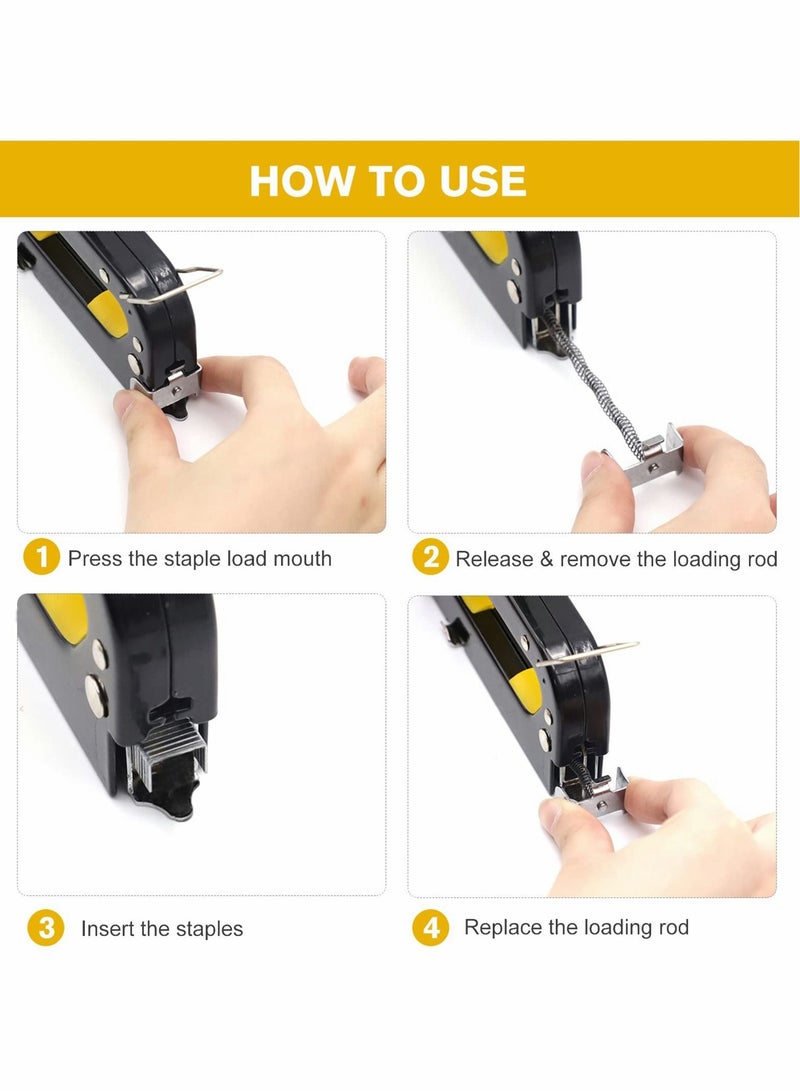 HOW TO USE

1 Press the staple load mouth

2 Release & remove the loading rod

3 Insert the staples

4 Replace the loading rod