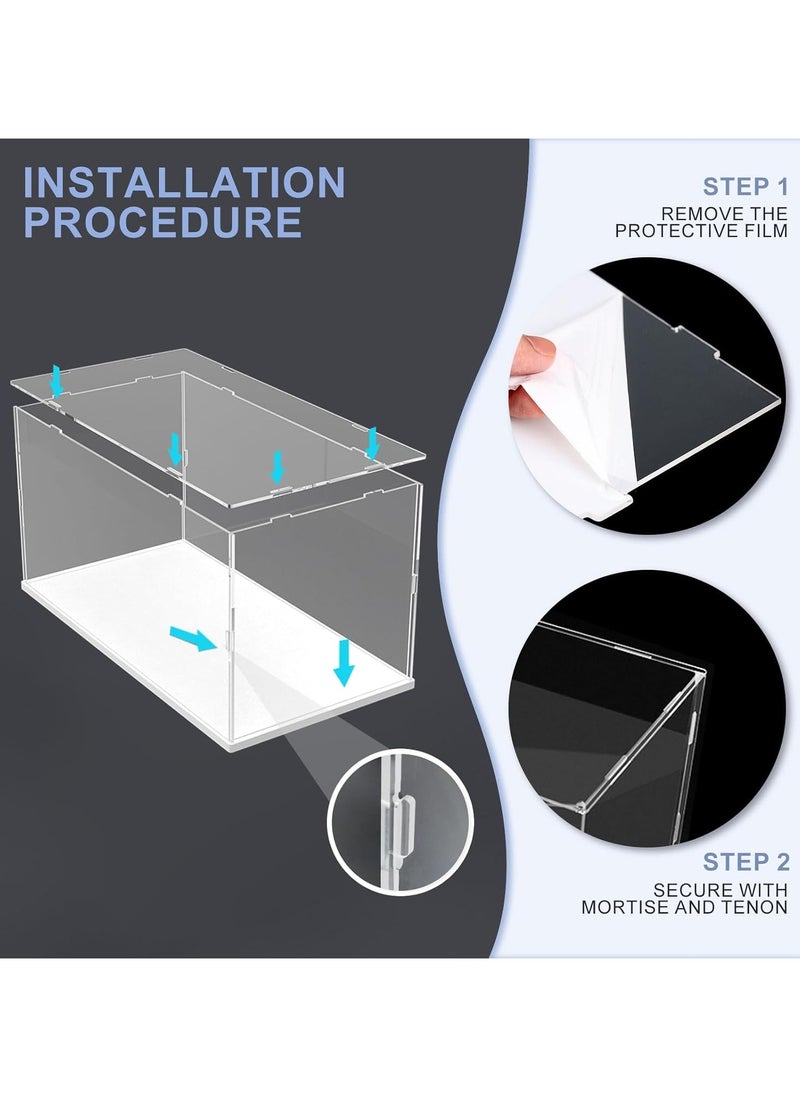 INSTALLATION PROCEDURE

STEP 1

REMOVE THE PROTECTIVE FILM

STEP 2

SECURE WITH MORTISE AND TENON