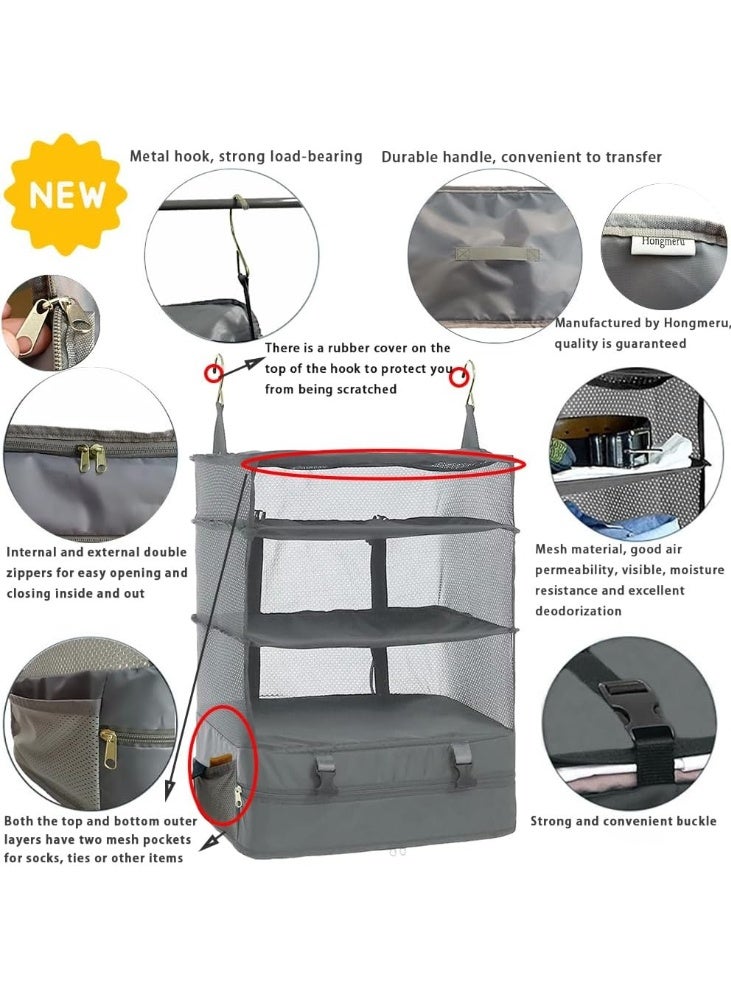 NEW

Metal hook, strong load-bearing

Durable handle, convenient to transfer

Hongmeru

Manufactured by Hongmeru, quality is guaranteed

There is a rubber cover on the top of the hook to protect you from being scratched

Internal and external double zippers for easy opening and closing inside and out

Mesh material, good air permeability, visible, moisture resistance and excellent deodorization

Both the top and bottom outer layers have two mesh pockets for socks, ties or other items

Strong and convenient buckle