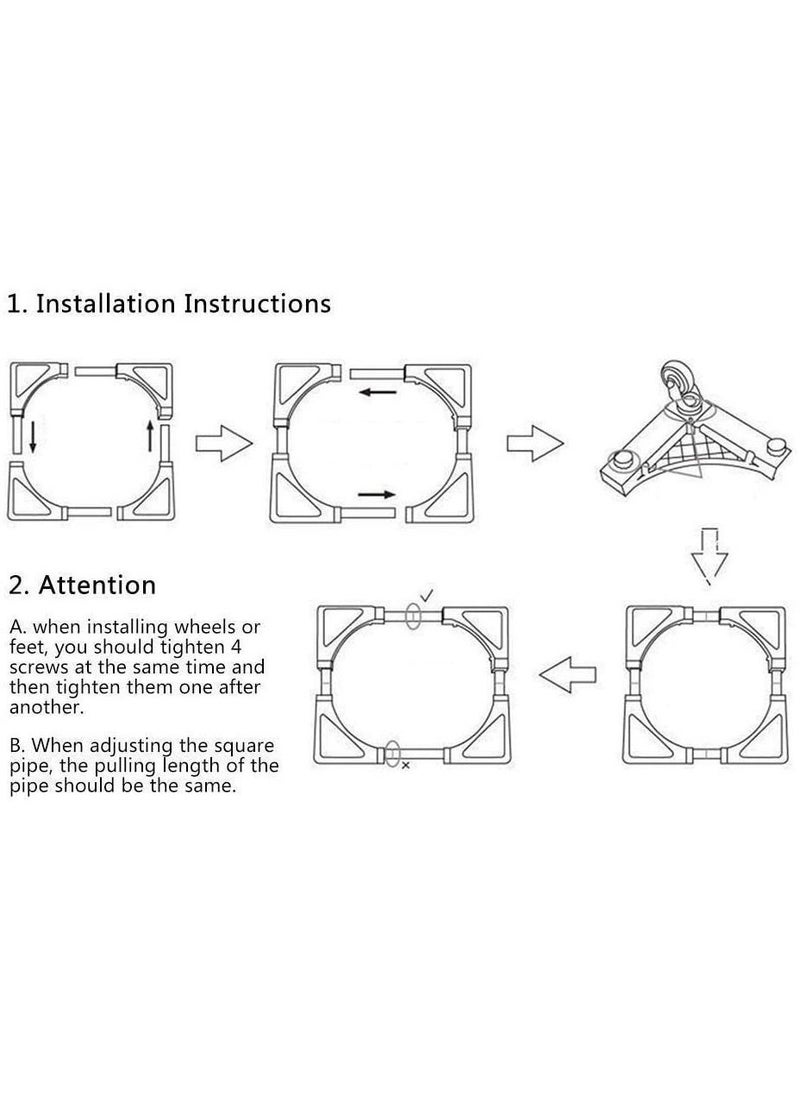 1. Installation Instructions

2. Attention

A. when installing wheels or feet, you should tighten 4 screws at the same time and then tighten them one after another.

B. When adjusting the square pipe, the pulling length of the pipe should be the same.

✓

×