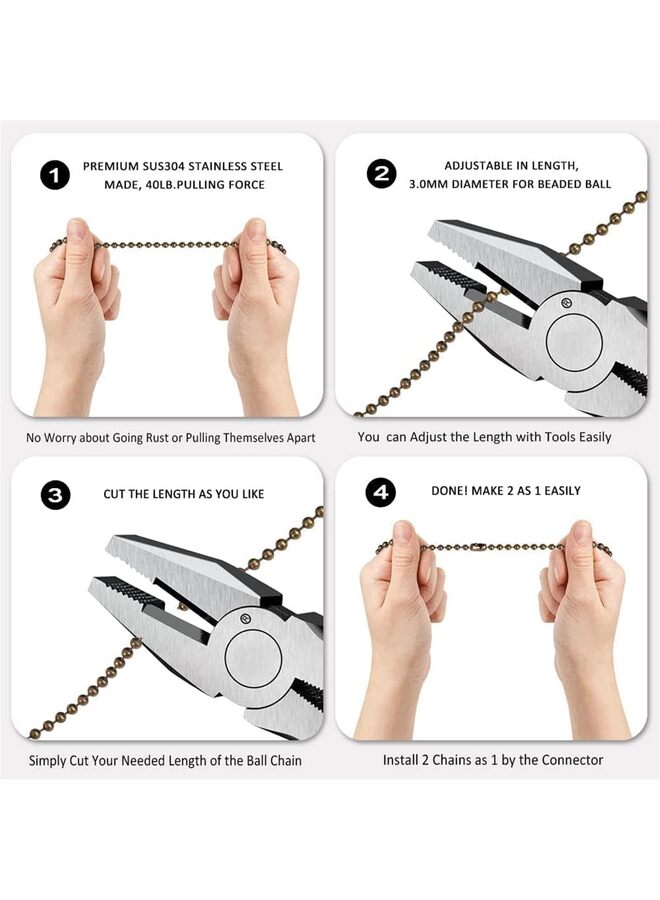 1 PREMIUM SUS304 STAINLESS STEEL MADE, 40LB.PULLING FORCE

No Worry about Going Rust or Pulling Themselves Apart

2 ADJUSTABLE IN LENGTH, 3.0MM DIAMETER FOR BEADED BALL

You can Adjust the Length with Tools Easily

3 CUT THE LENGTH AS YOU LIKE

Simply Cut Your Needed Length of the Ball Chain

4 DONE! MAKE 2 AS 1 EASILY

Install 2 Chains as 1 by the Connector