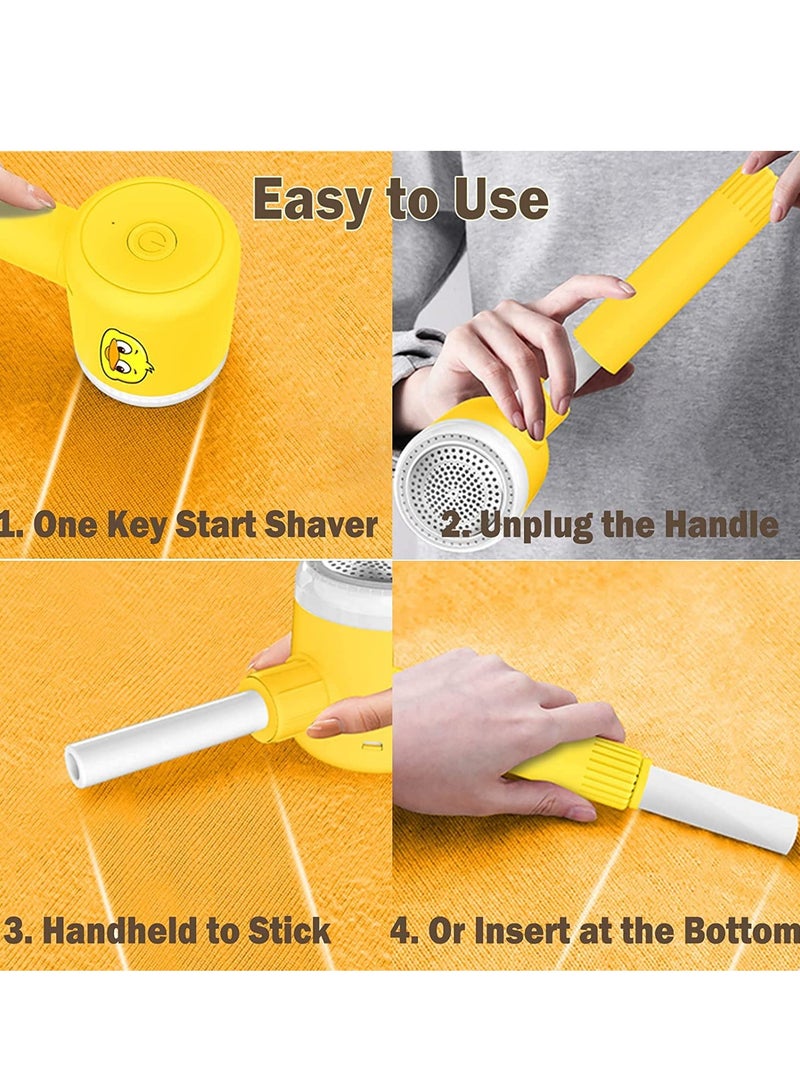 Easy to Use

1. One Key Start Shaver

2. Unplug the Handle

3. Handheld to Stick

4. Or Insert at the Bottom