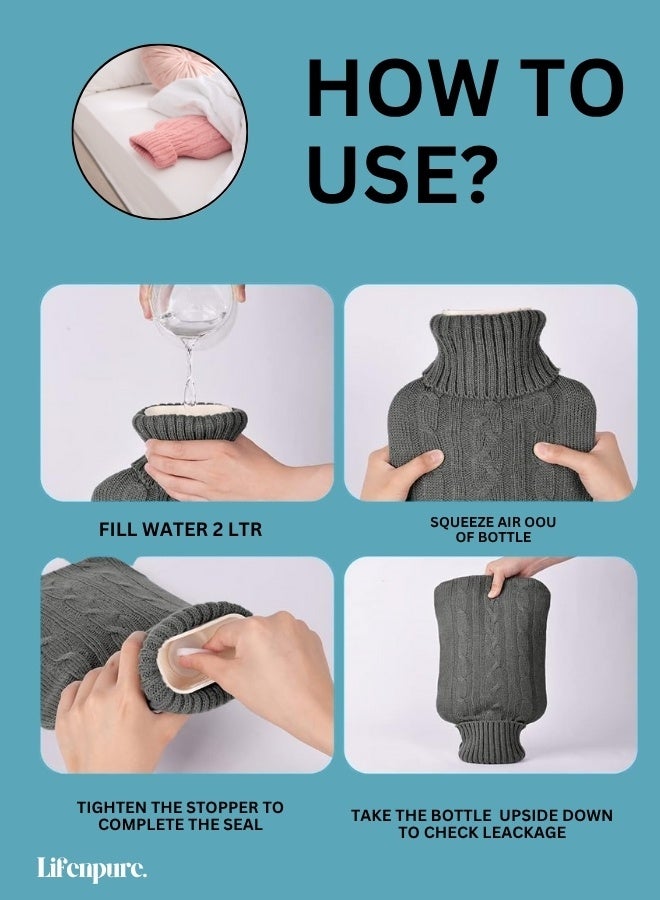 HOW TO USE?

FILL WATER 2 LTR

SQUEEZE AIR OOU OF BOTTLE

TIGHTEN THE STOPPER TO COMPLETE THE SEAL

TAKE THE BOTTLE UPSIDE DOWN TO CHECK LEACKAGE

Lifenpure.