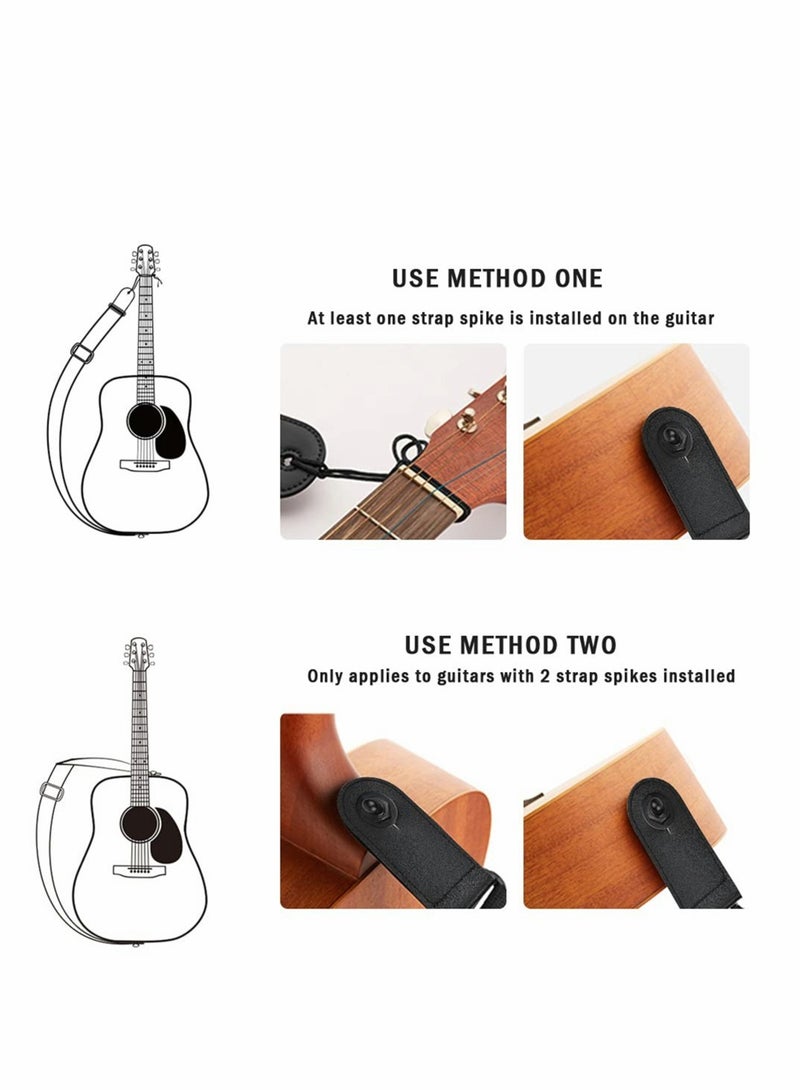 USE METHOD ONE

At least one strap spike is installed on the guitar

USE METHOD TWO

Only applies to guitars with 2 strap spikes installed