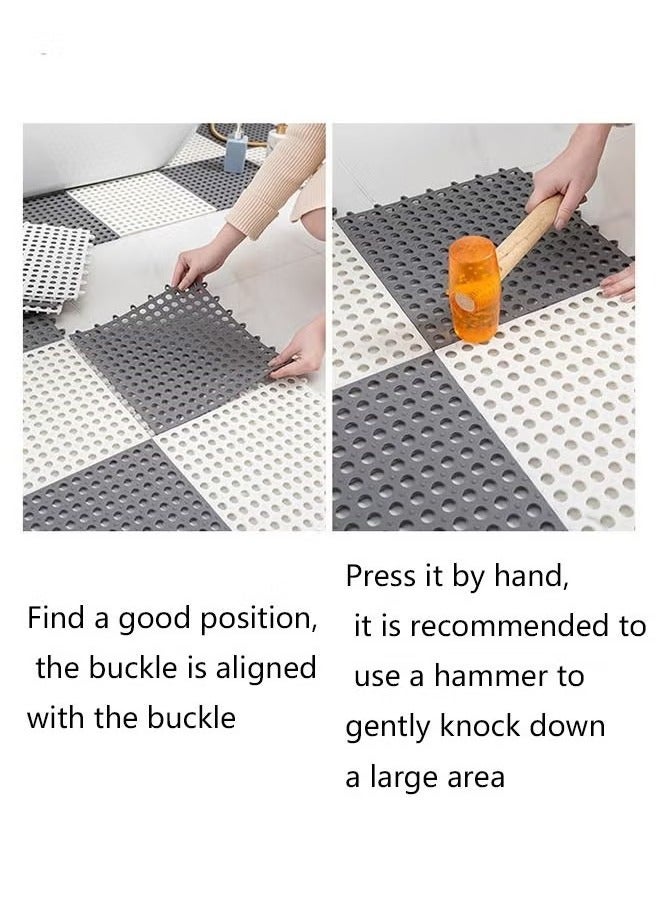 Find a good position, the buckle is aligned with the buckle

Press it by hand, it is recommended to use a hammer to gently knock down a large area