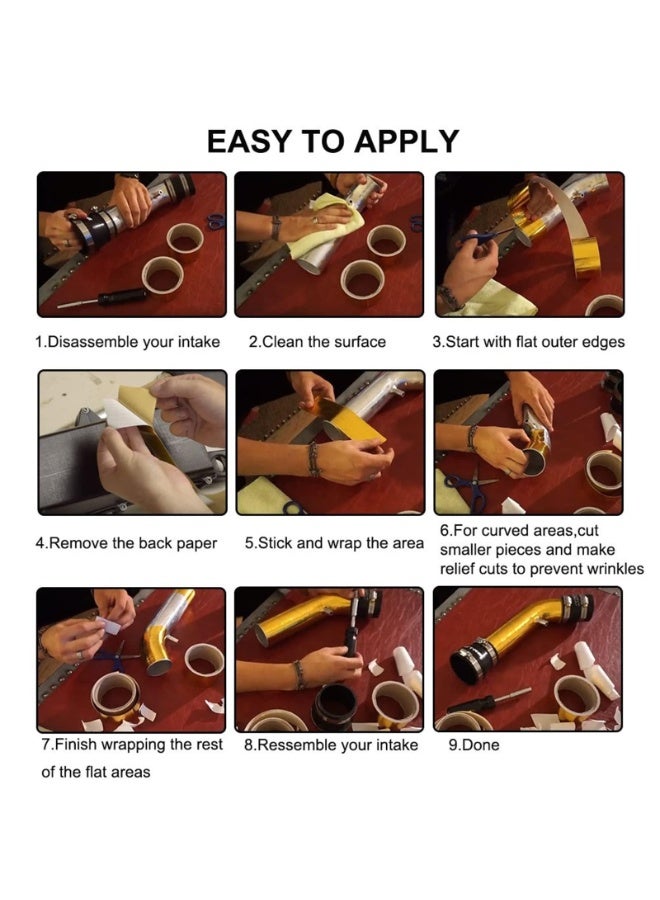 EASY TO APPLY

1.Disassemble your intake

2.Clean the surface

3.Start with flat outer edges

4.Remove the back paper

5.Stick and wrap the area

6.For curved areas,cut smaller pieces and make relief cuts to prevent wrinkles

7.Finish wrapping the rest of the flat areas

8.Ressemble your intake

9.Done