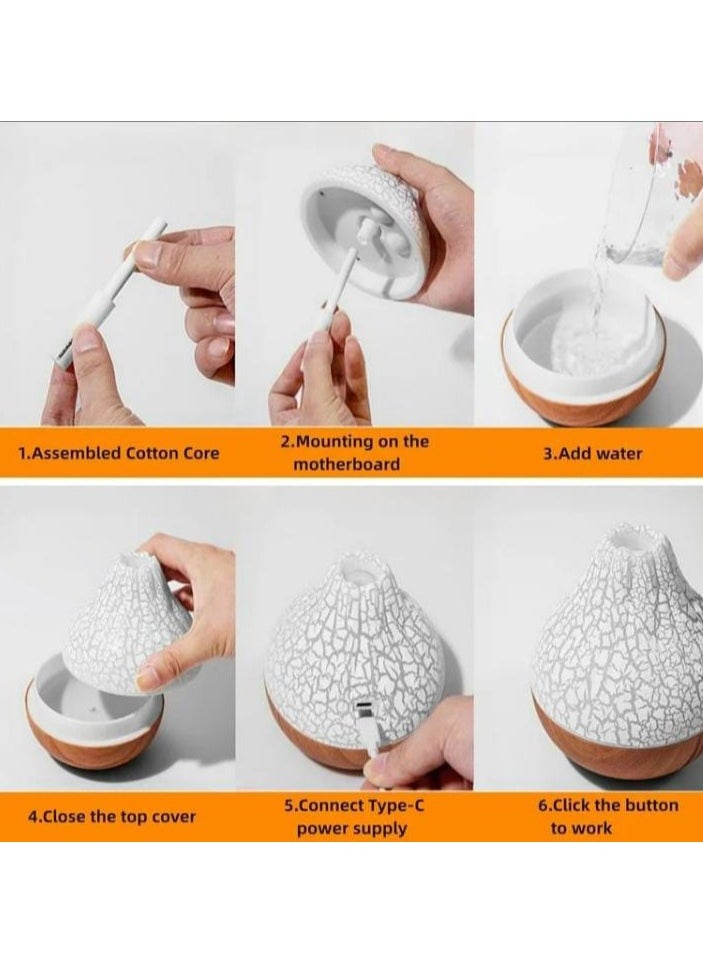 1.Assembled Cotton Core

2.Mounting on the motherboard

3.Add water

4.Close the top cover

5.Connect Type-C power supply

6.Click the button to work